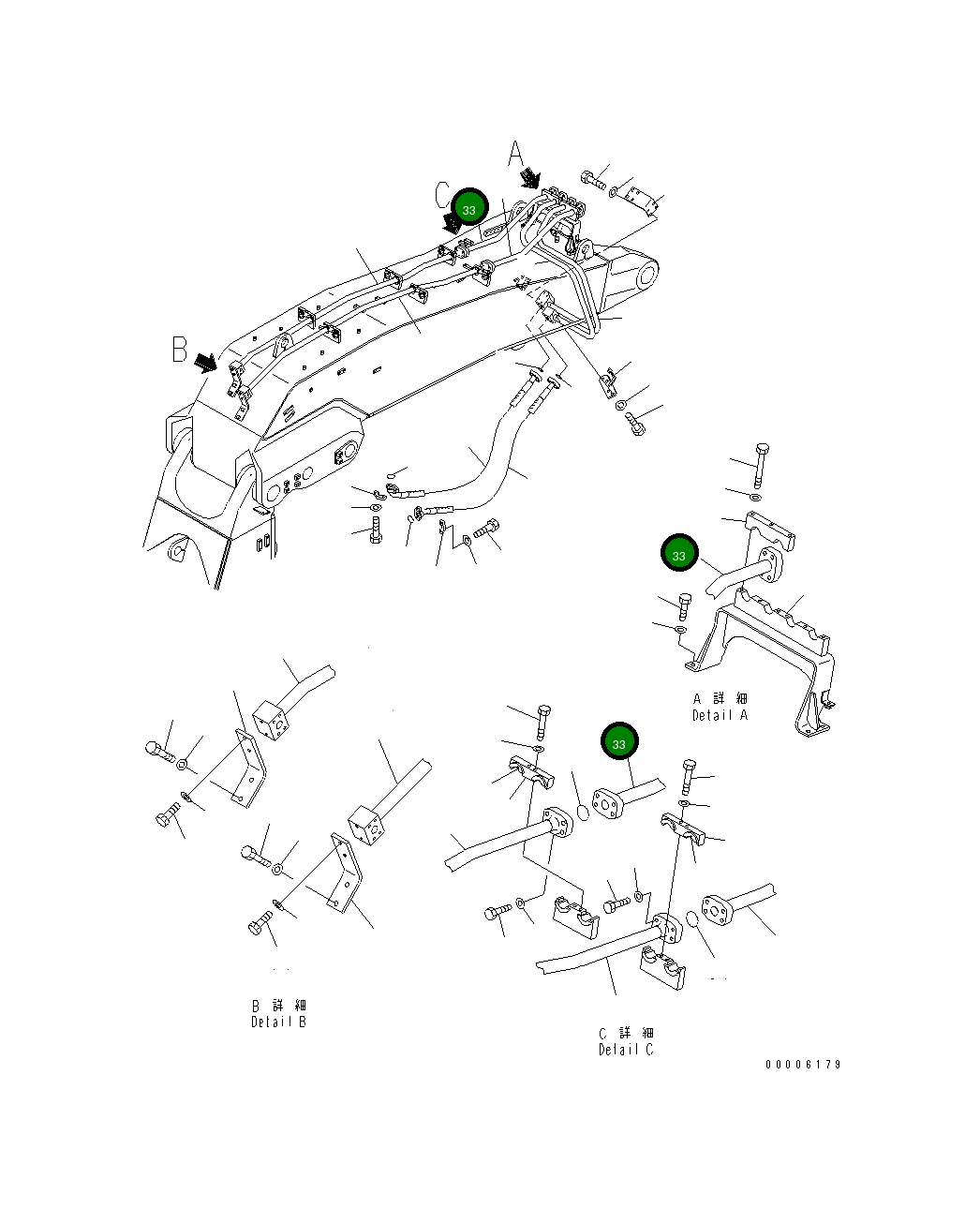 A
C
33
B
33
A 詳 細
Detail A
33
B 詳 細
Detail B
C 詳 細
Detail C
00006179