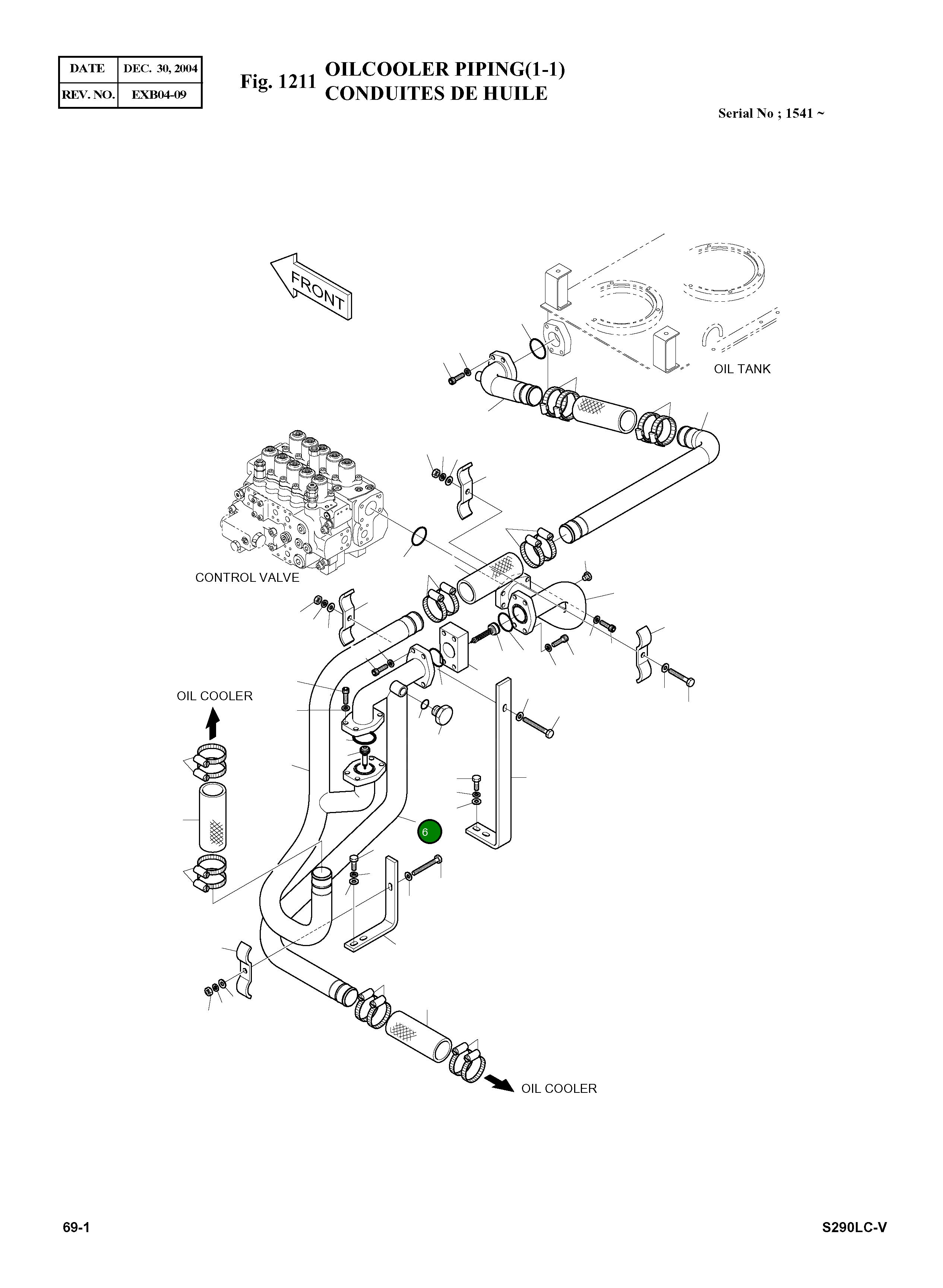 | DATE | DEC. 30, 2004 |
|---|---|
| REV. NO. | EXB04-09 |

Fig. 1211 OILCOOLER PIPING(1-1)
CONDUITES DE HUILE

Serial No ; 1541 ~

FRONT

OIL TANK

CONTROL VALVE

OIL COOLER

6

OIL COOLER

69-1

S290LC-V