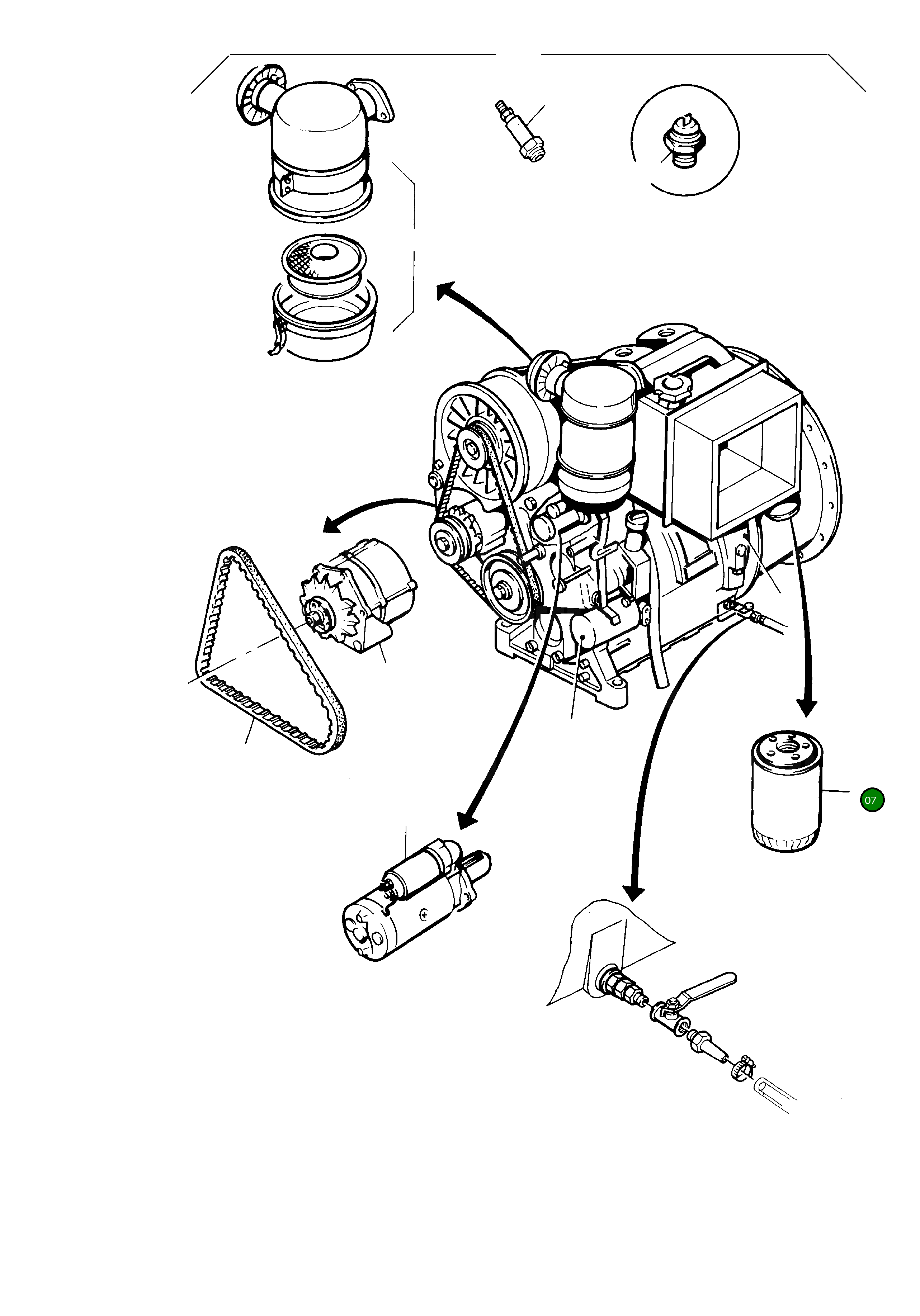 07