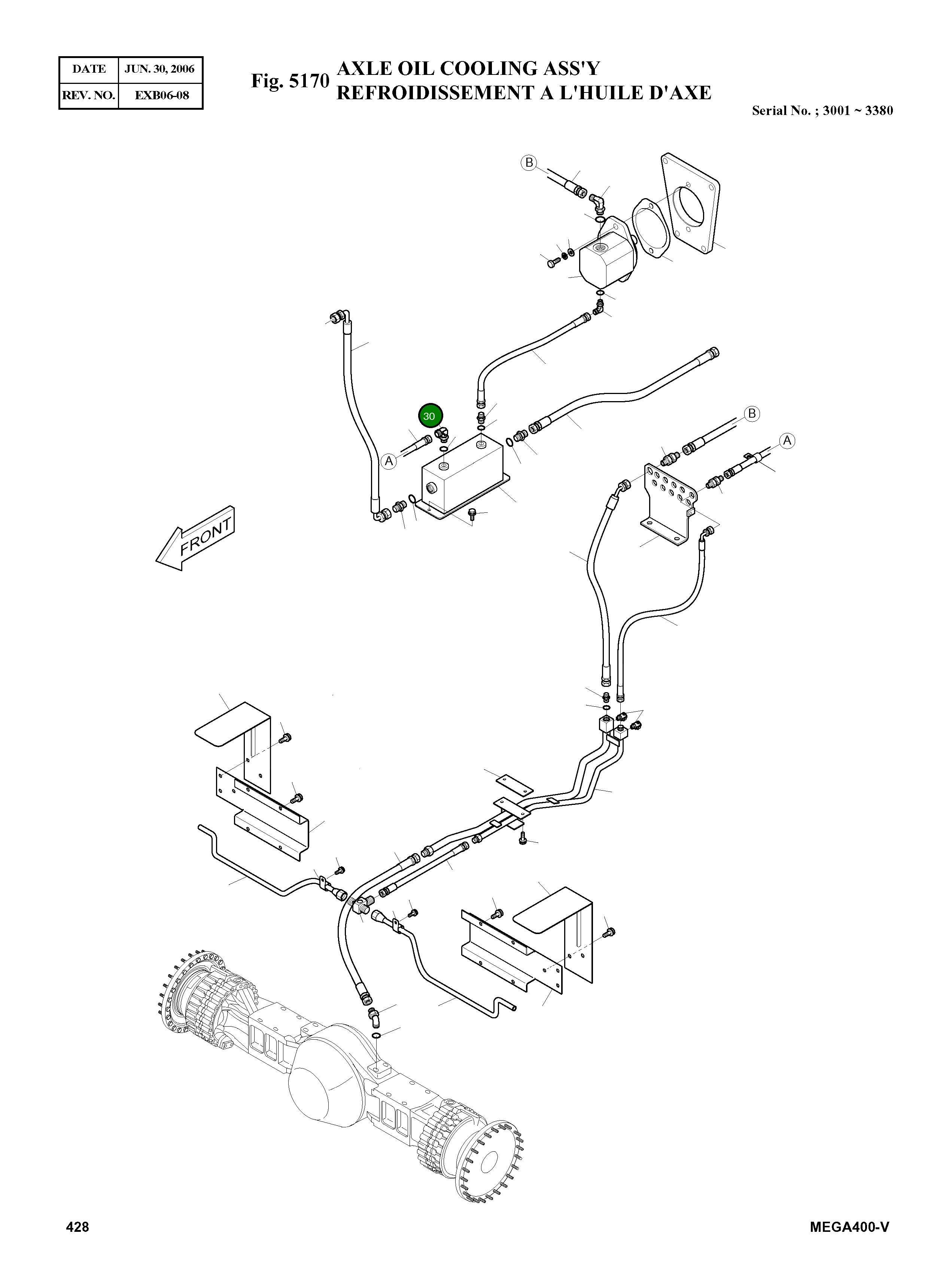 | DATE | JUN. 30, 2006 |
|---|---|
| REV. NO. | EXB06-08 |

Fig. 5170 AXLE OIL COOLING ASS'Y
REFROIDISSEMENT A L'HUILE D'AXE

Serial No. ; 3001 ~ 3380

B

30

A

B

A

FRONT

428

MEGA400-V