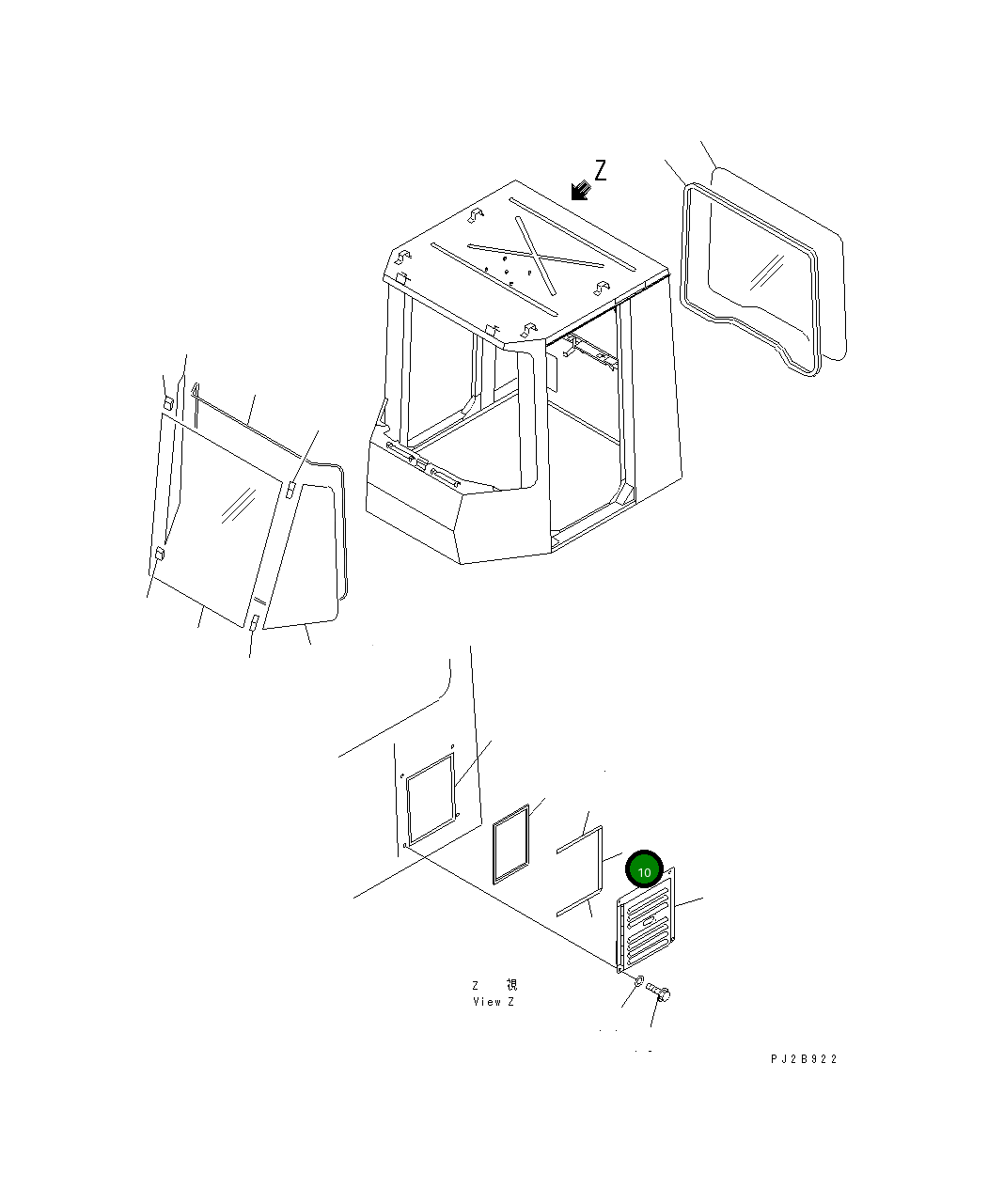 Z

10

Z 視
View Z

PJ2B922