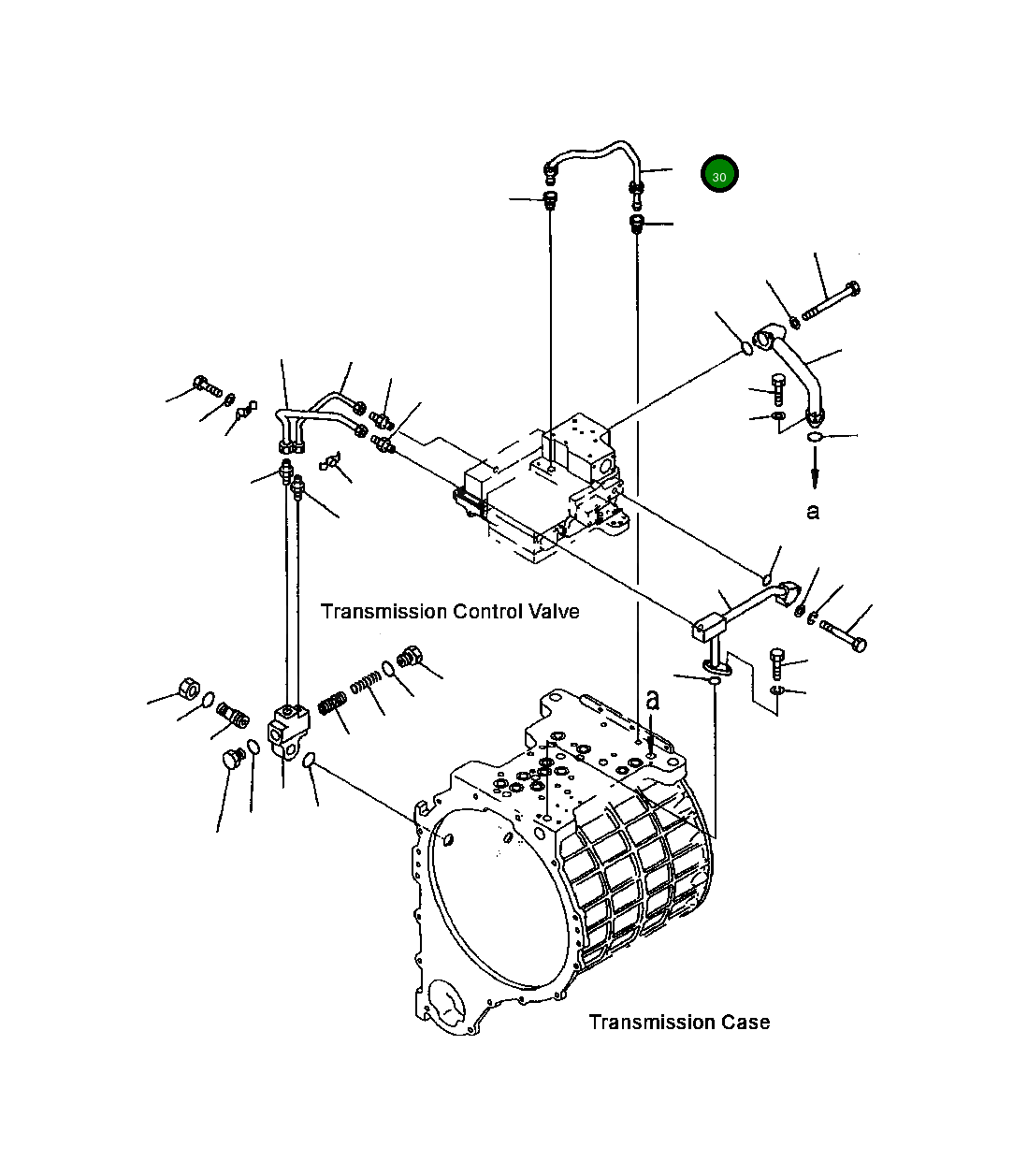 30

a

Transmission Control Valve

a

Transmission Case