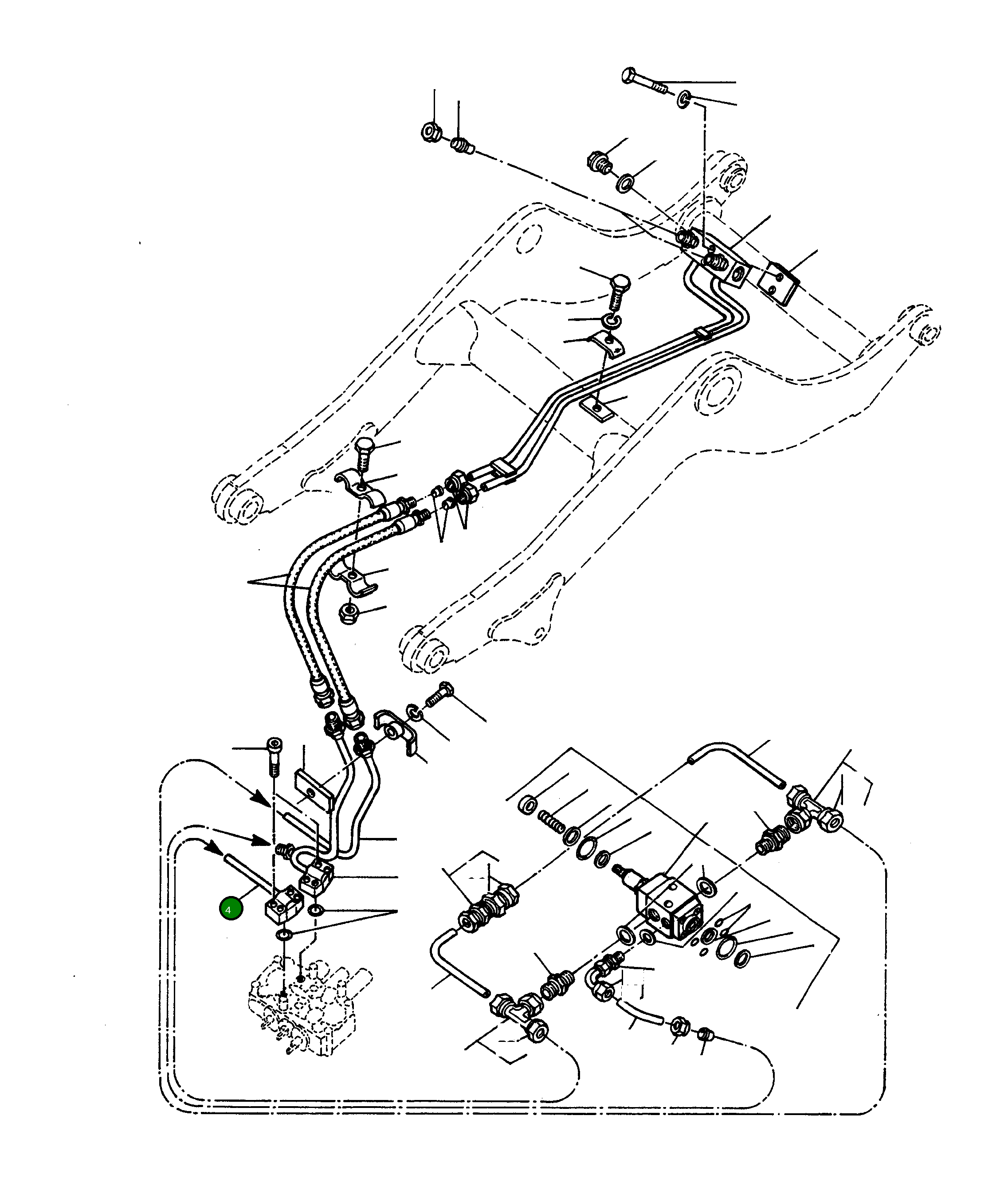 4