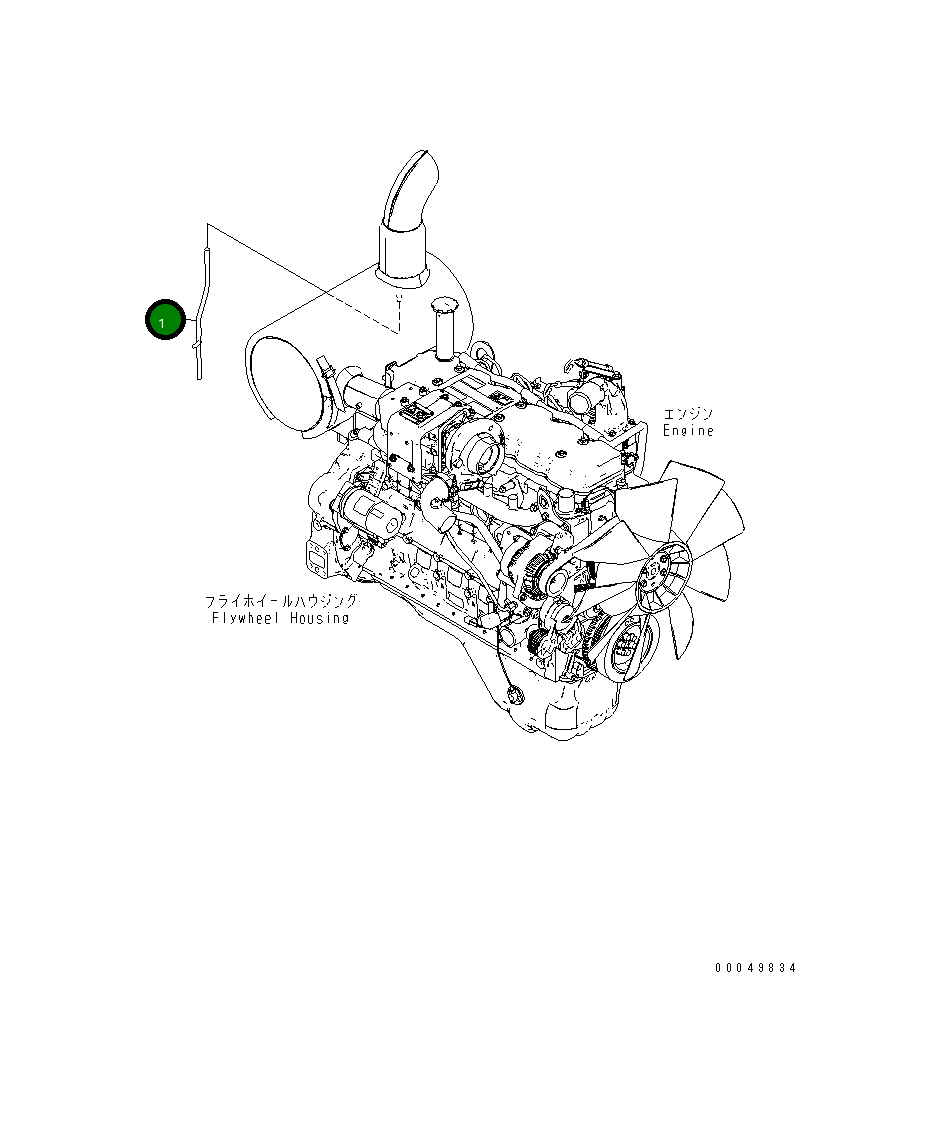 1

エンジン
Engine

フライホイールハウジング
Flywheel Housing

00049834