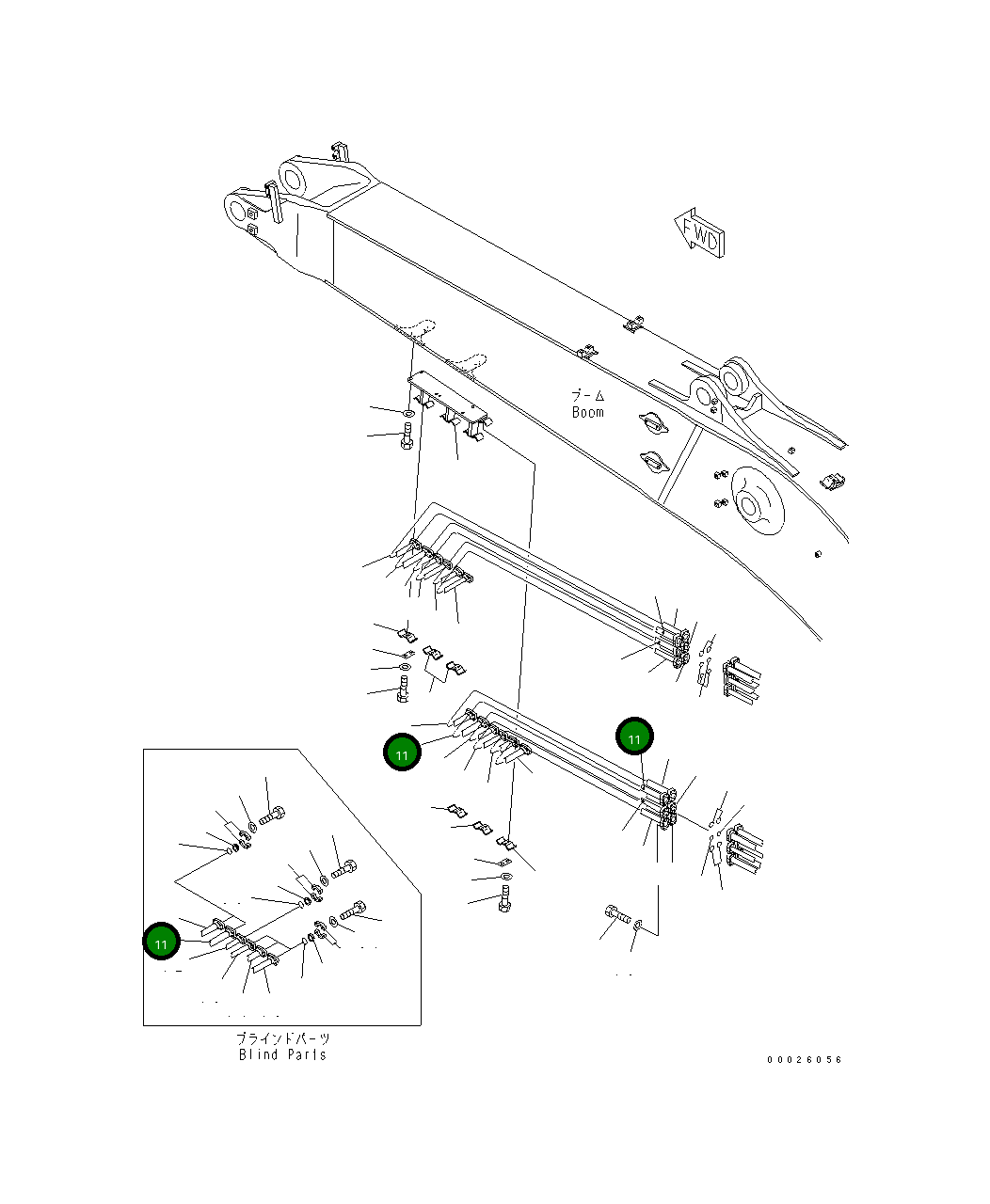 FWD

ブーム
Boom

11

11

11

ブラインドパーツ
Blind Parts

00026056