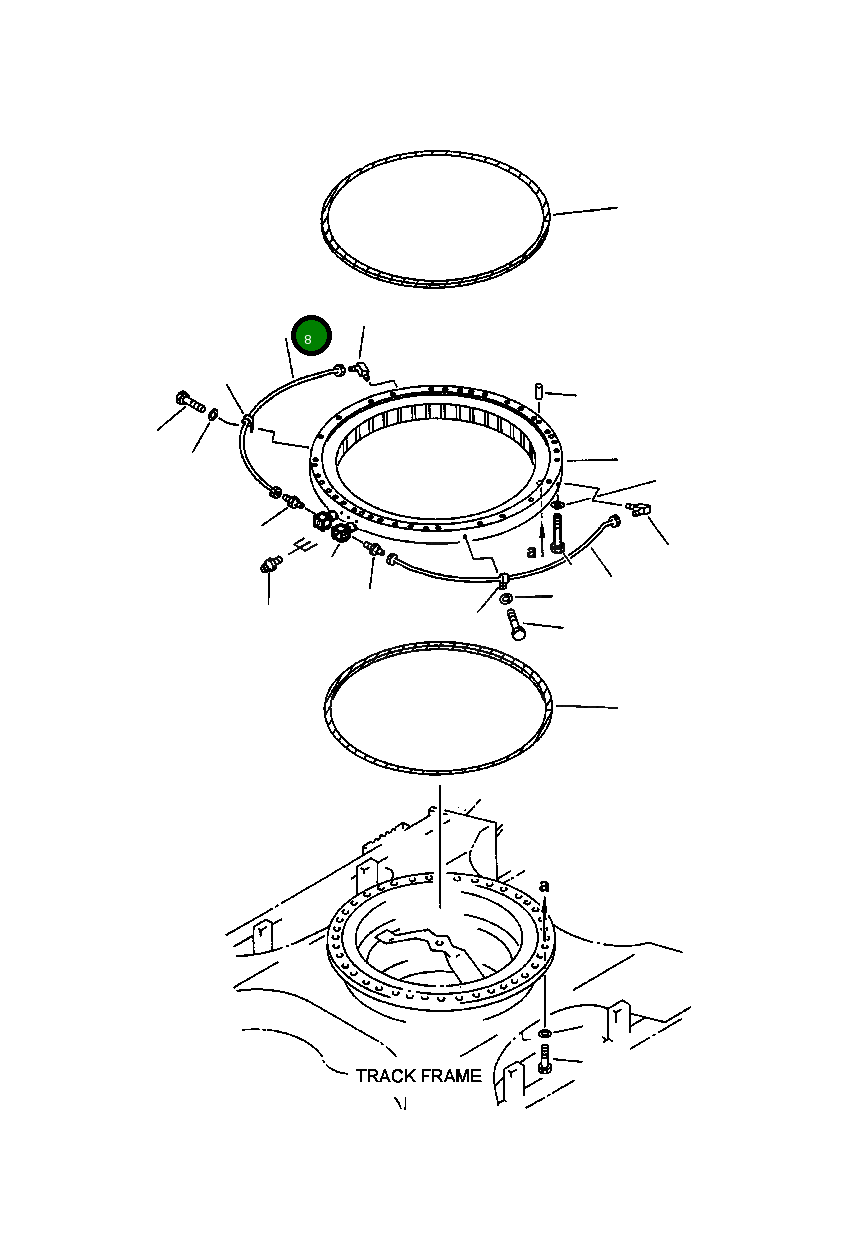 8

a

a

TRACK FRAME