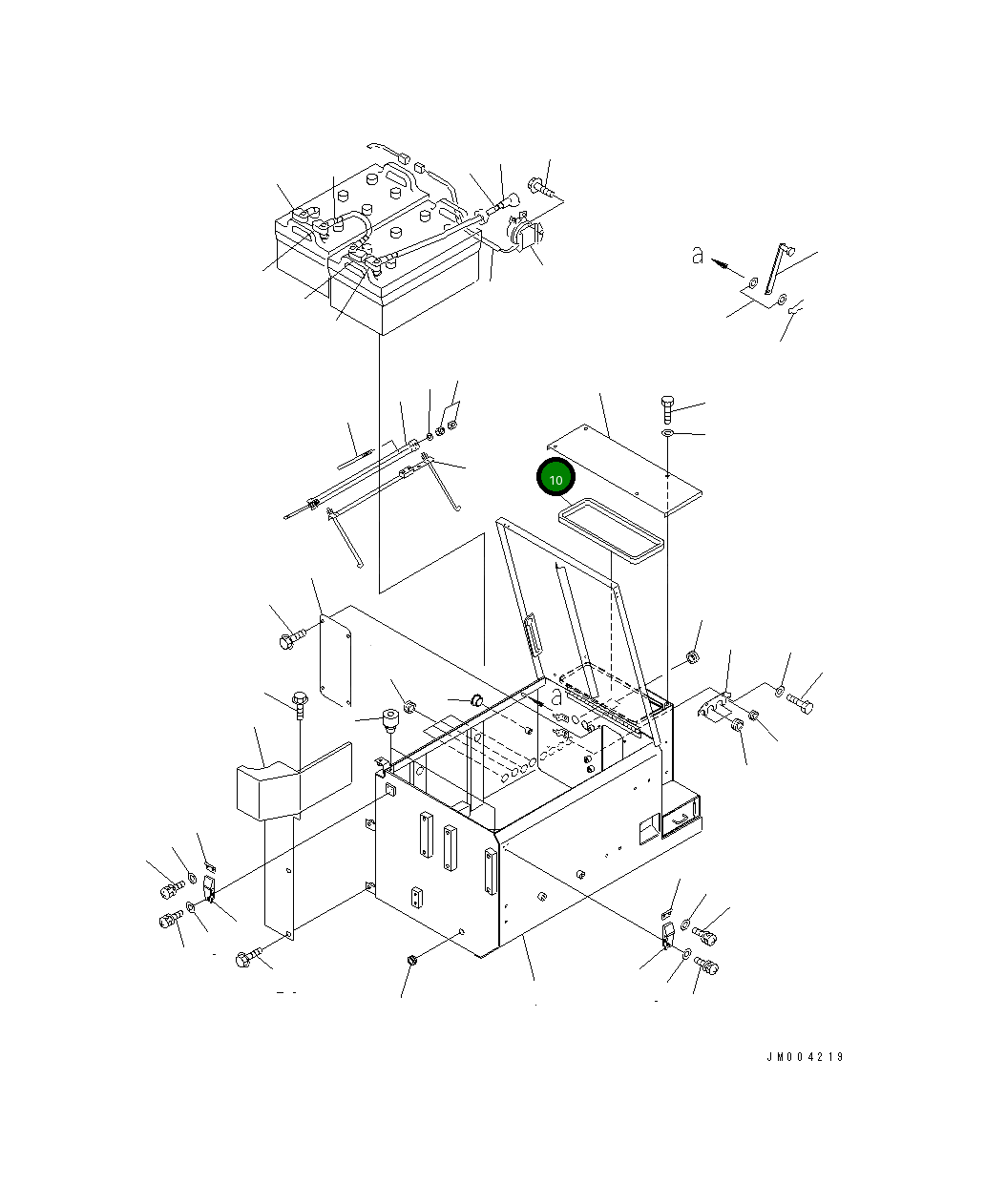 a

10

a

JM004219