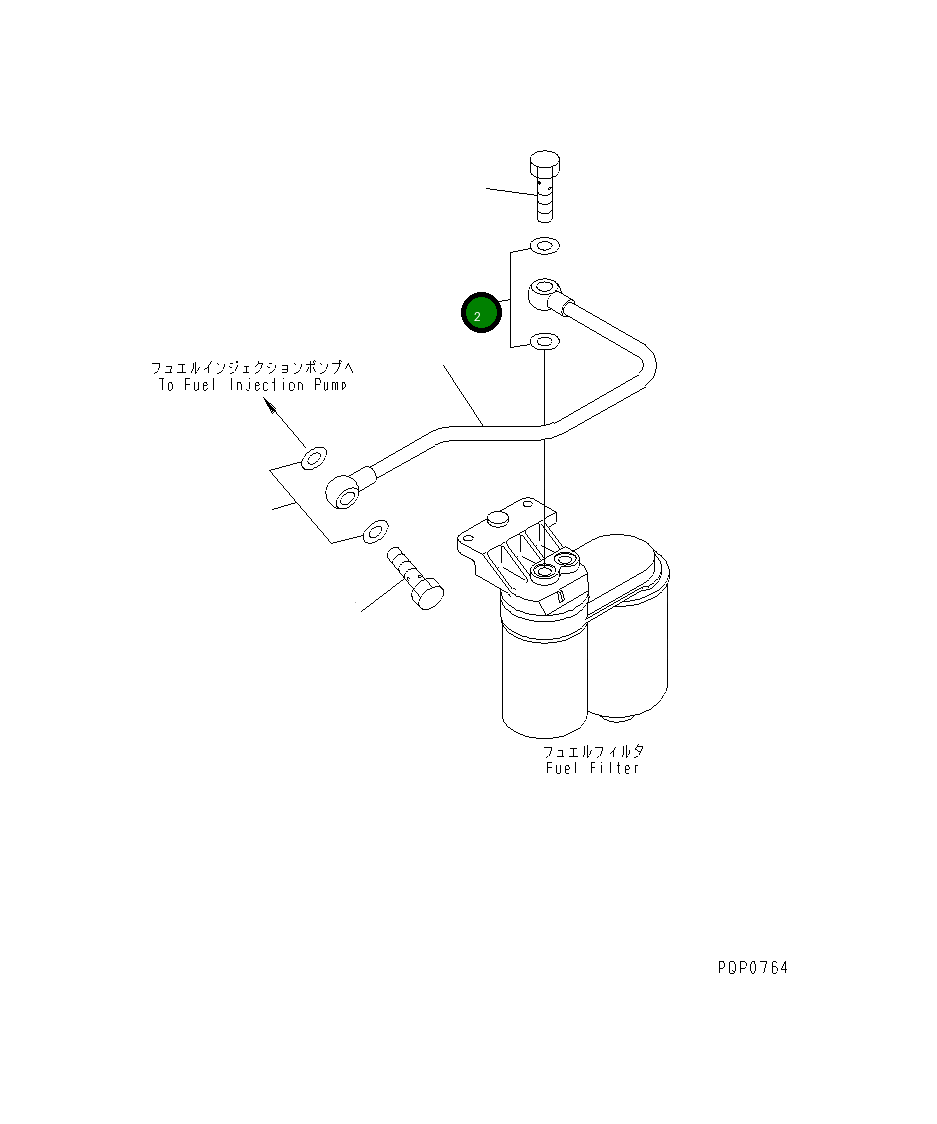 2

フュエルインジェクションポンプへ
To Fuel Injection Pump

フュエルフィルタ
Fuel Filter

PQP0764