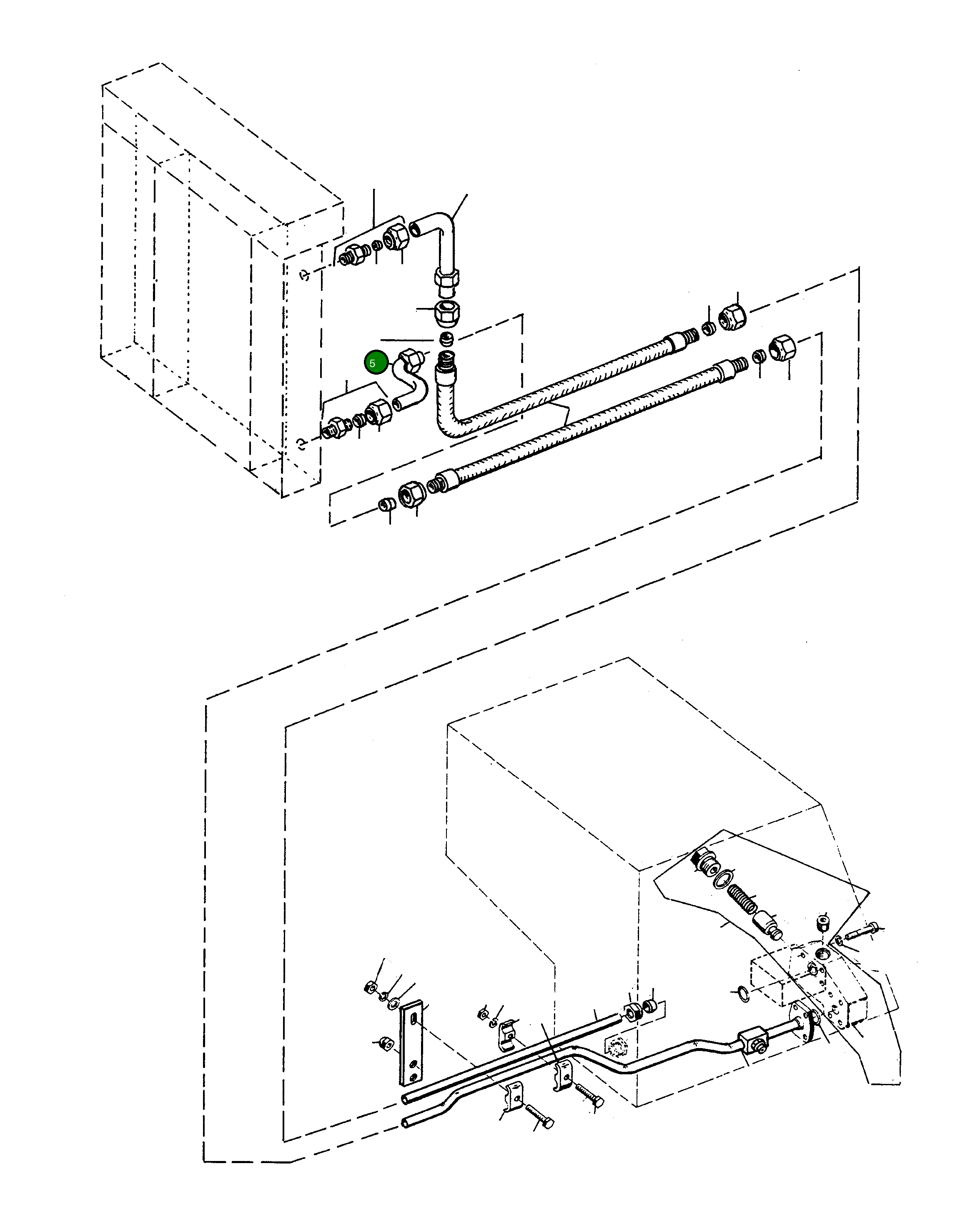 5