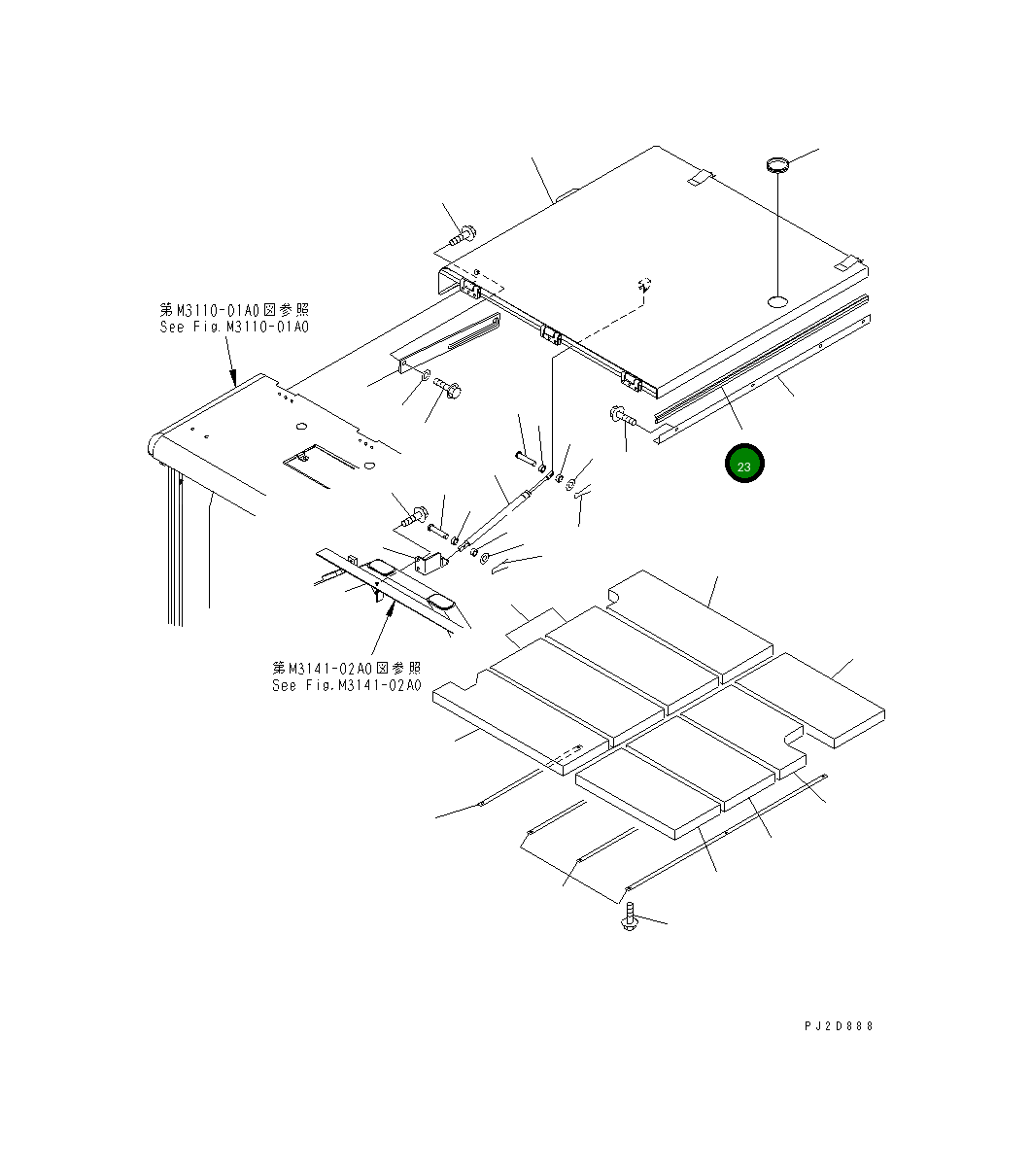 第M3110-01A0図参照
See Fig.M3110-01A0

23

第M3141-02A0図参照
See Fig.M3141-02A0

PJ2D888