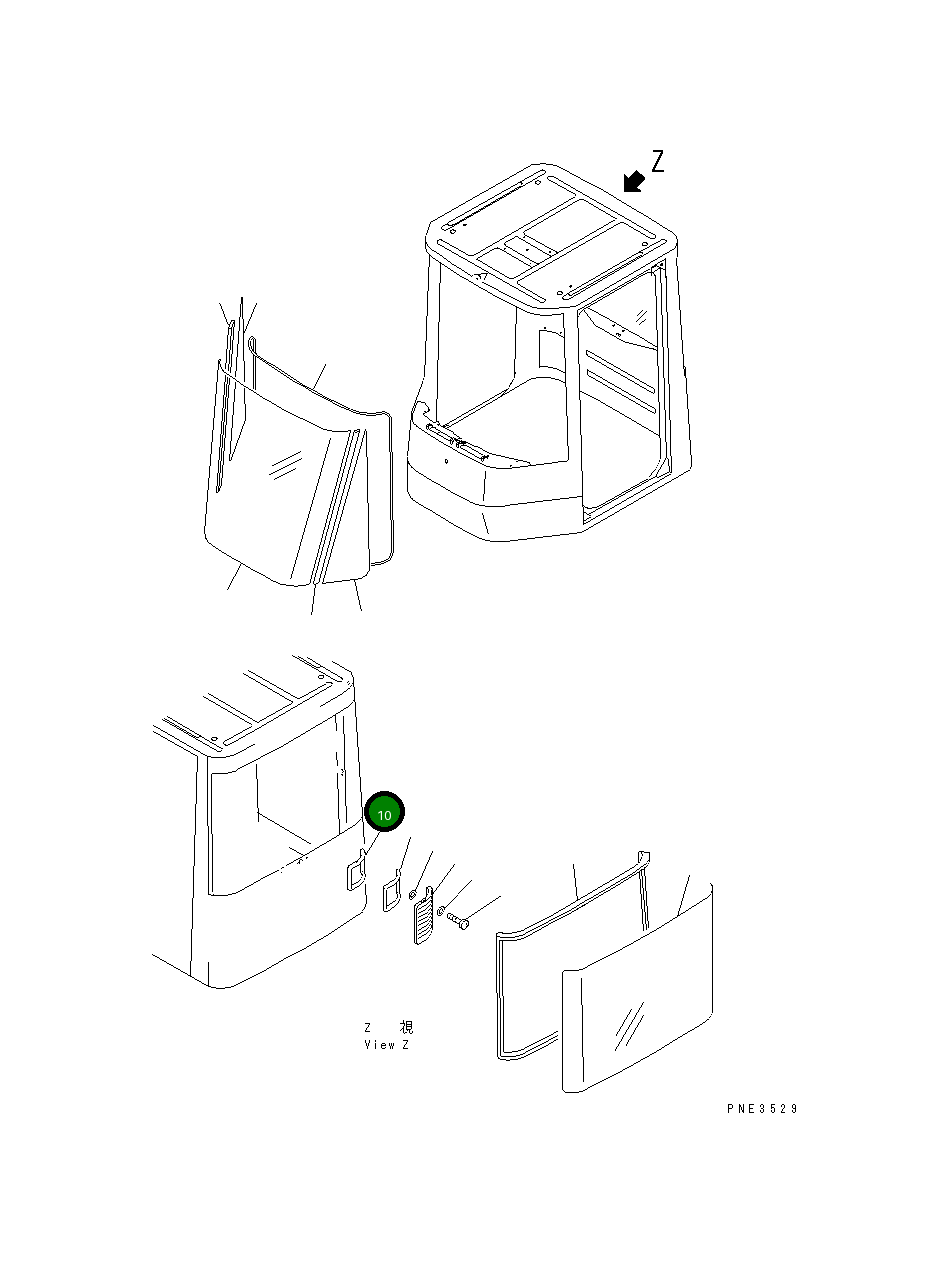 Z

10

Z 視
View Z

PNE3529