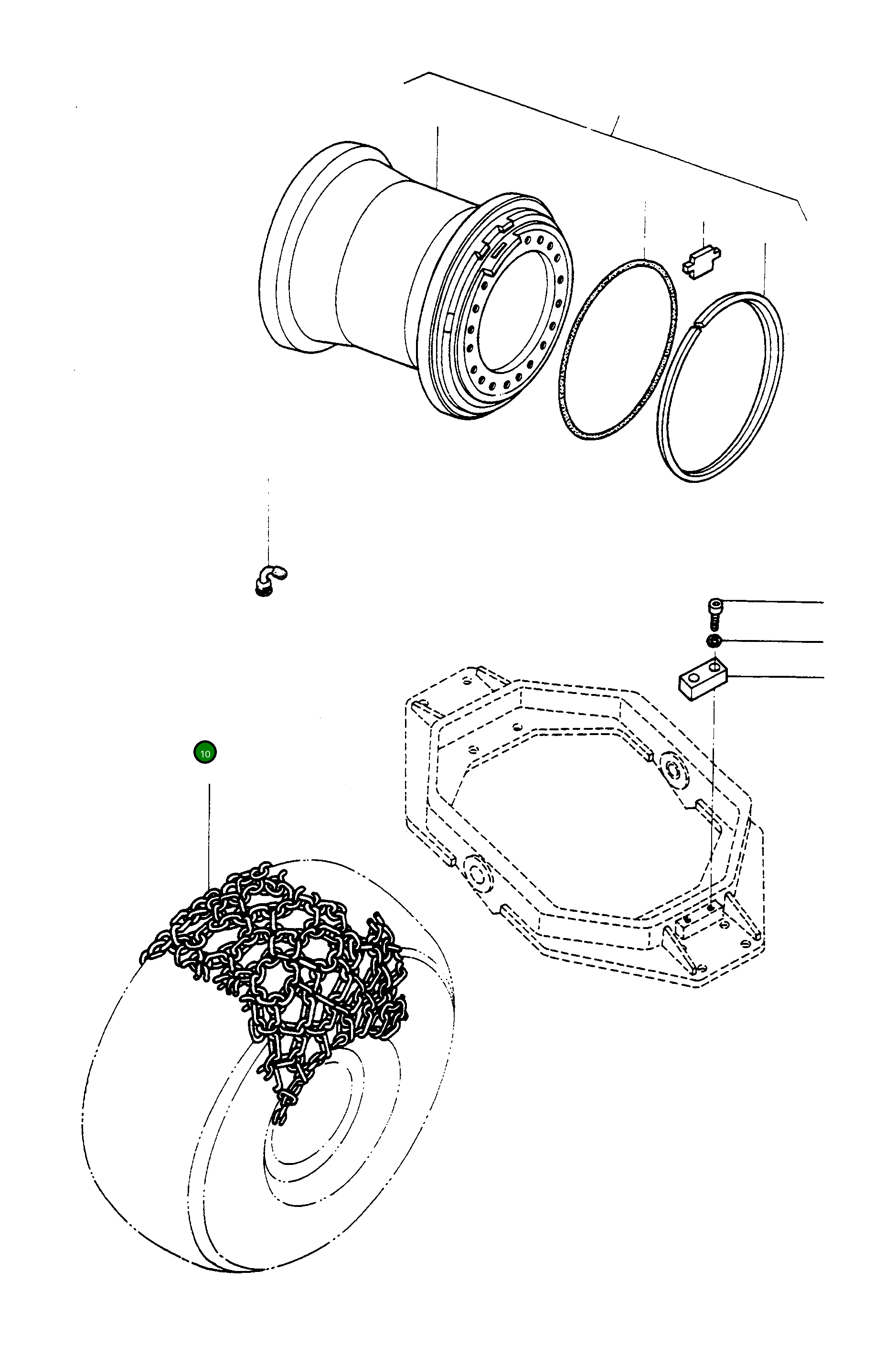 10