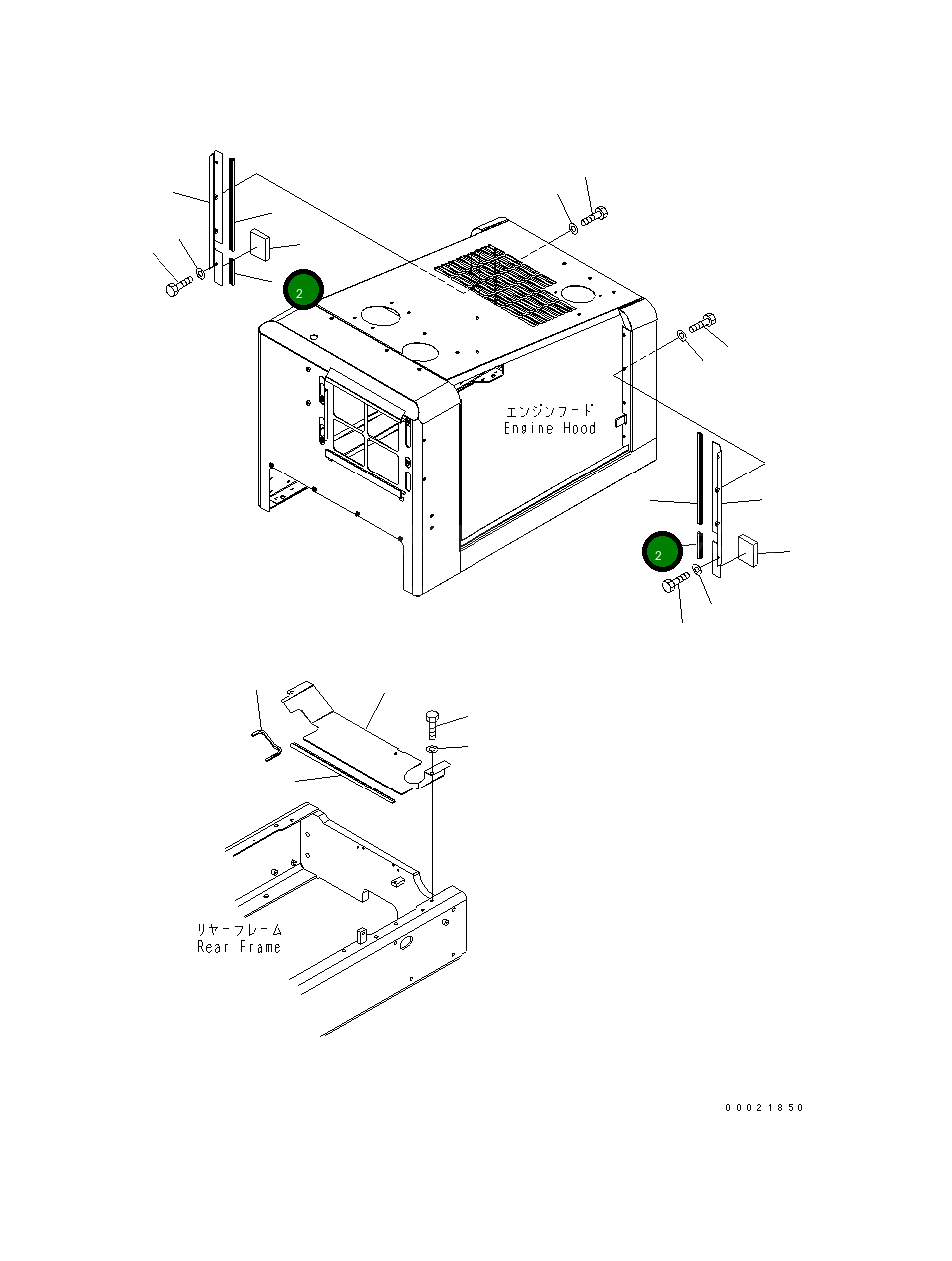 2

エンジンフード
Engine Hood

2

リヤーフレーム
Rear Frame

00021850