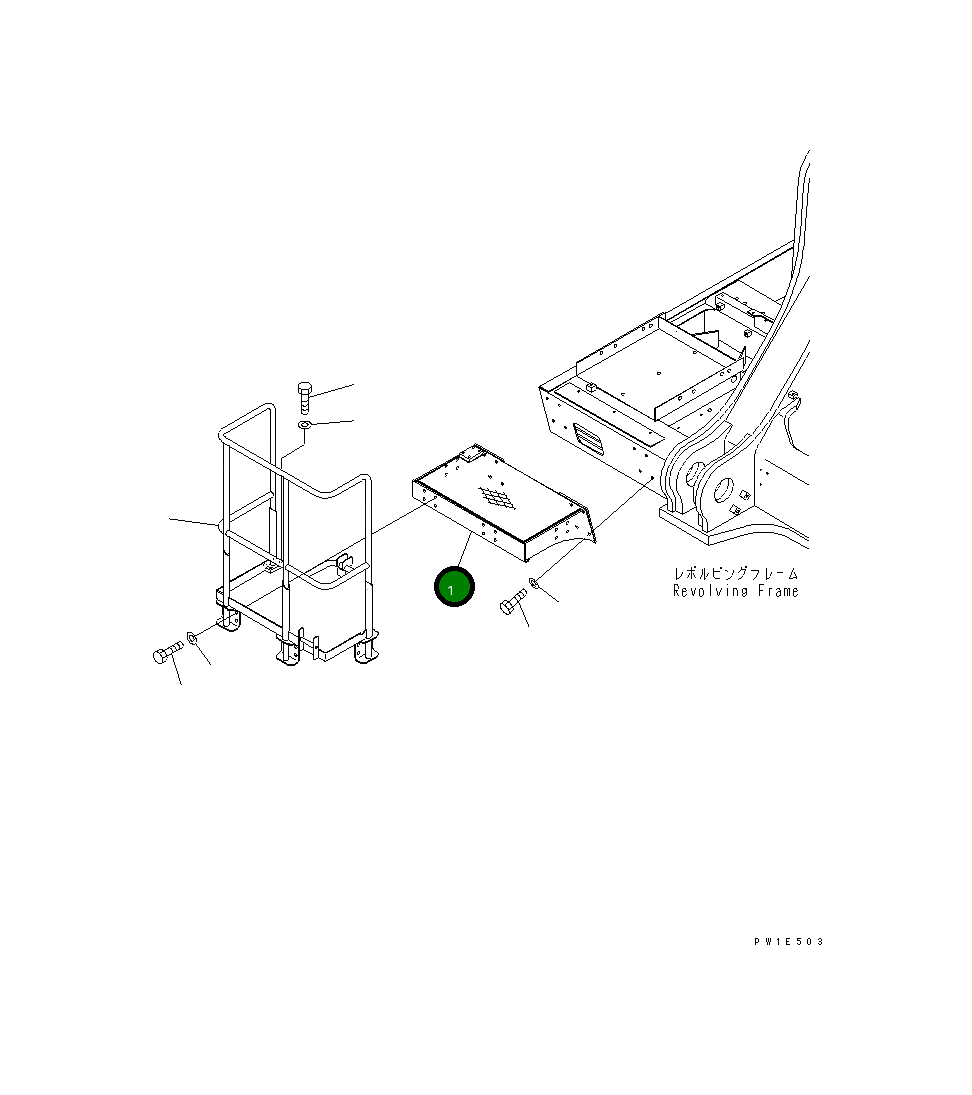 1

レボルビングフレーム
Revolving Frame

PW1E503