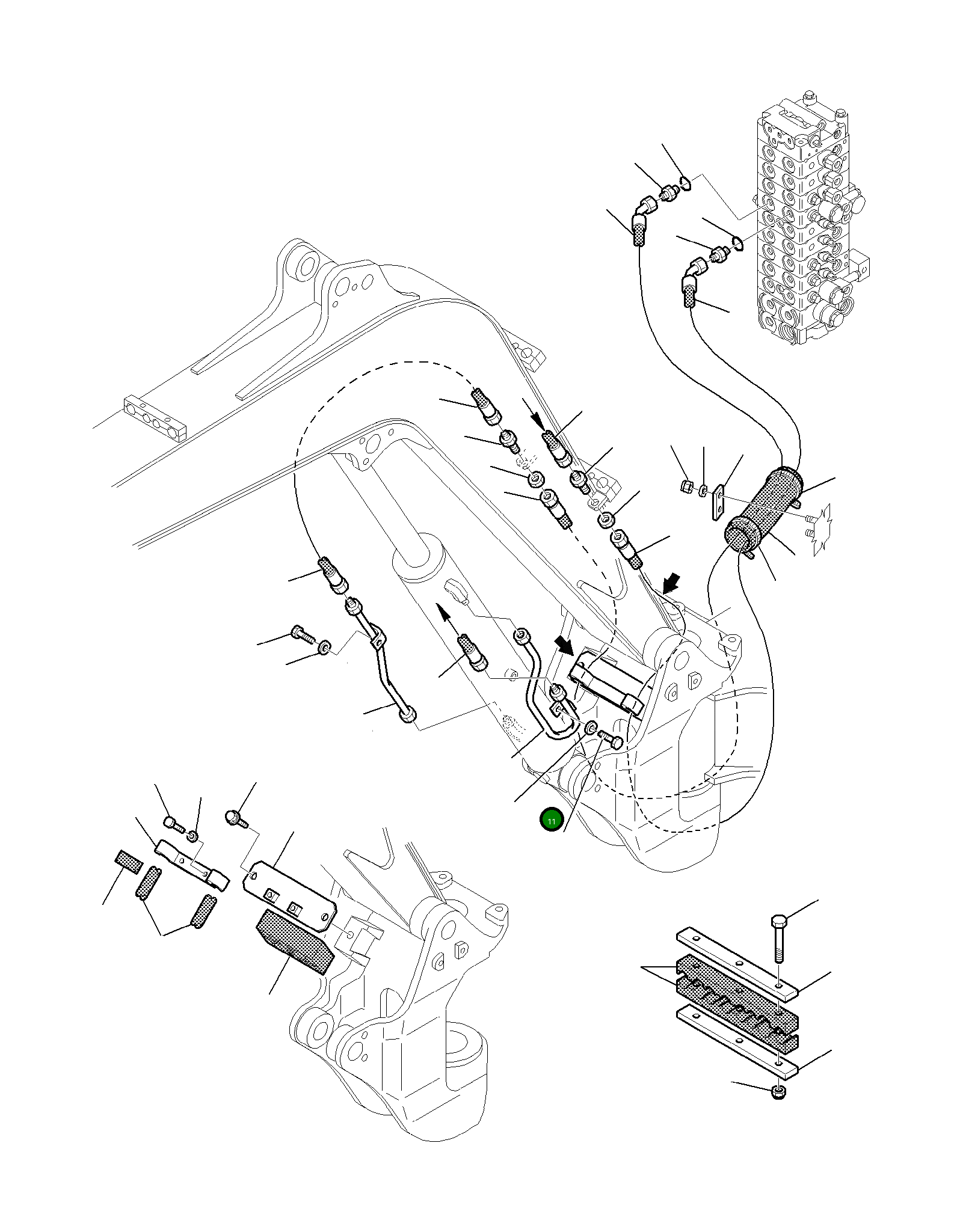 11