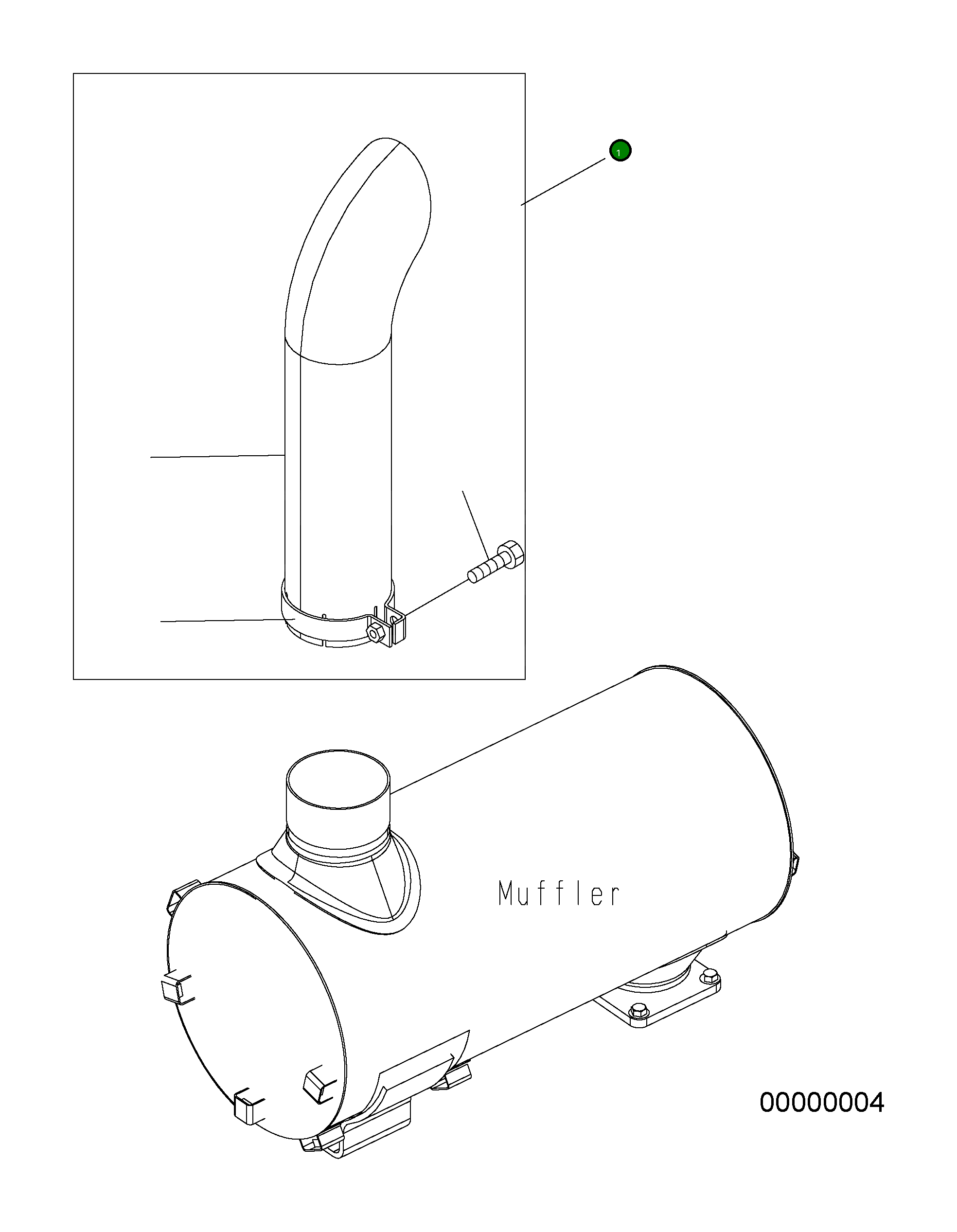 1

Muffler

00000004