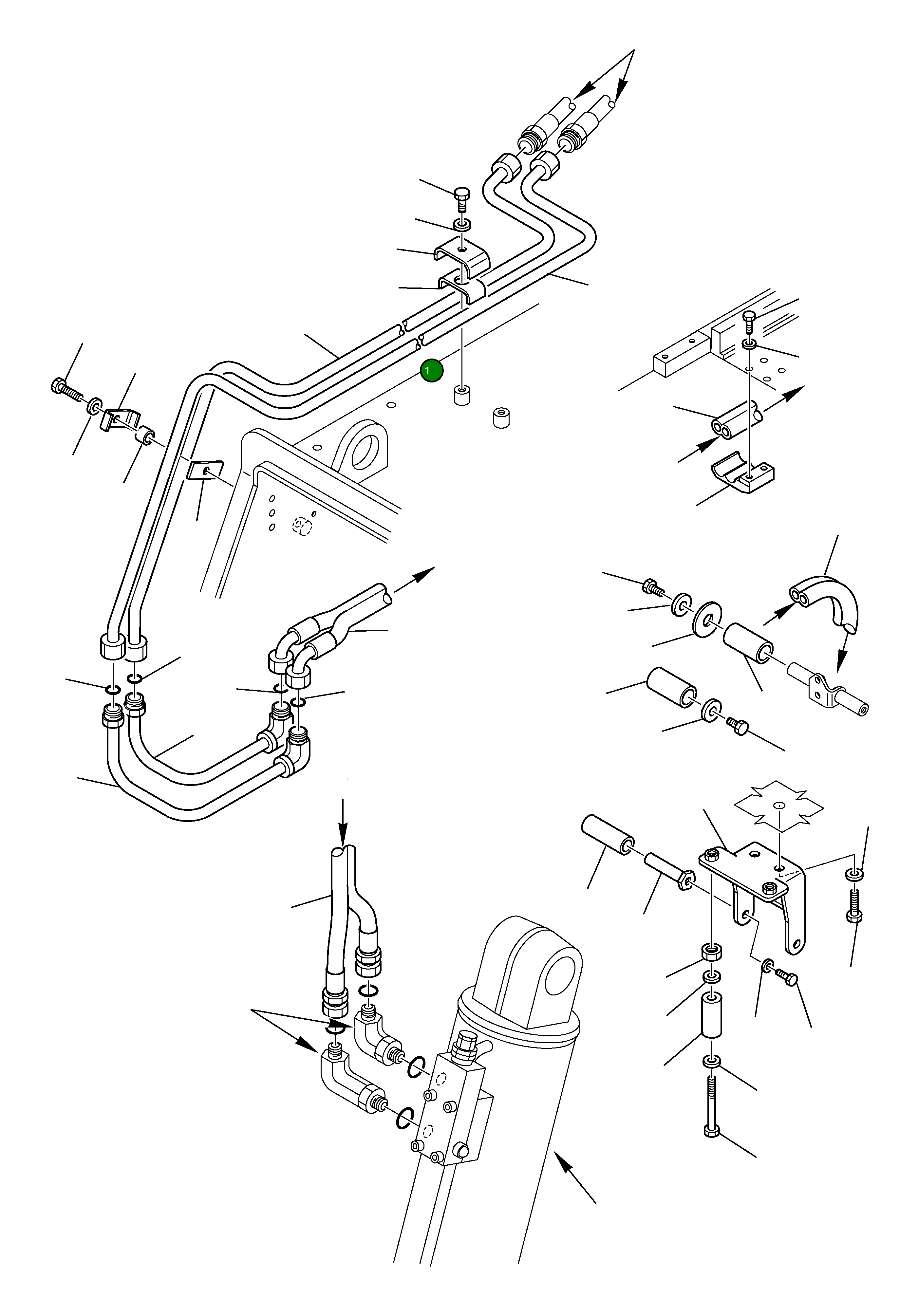 1