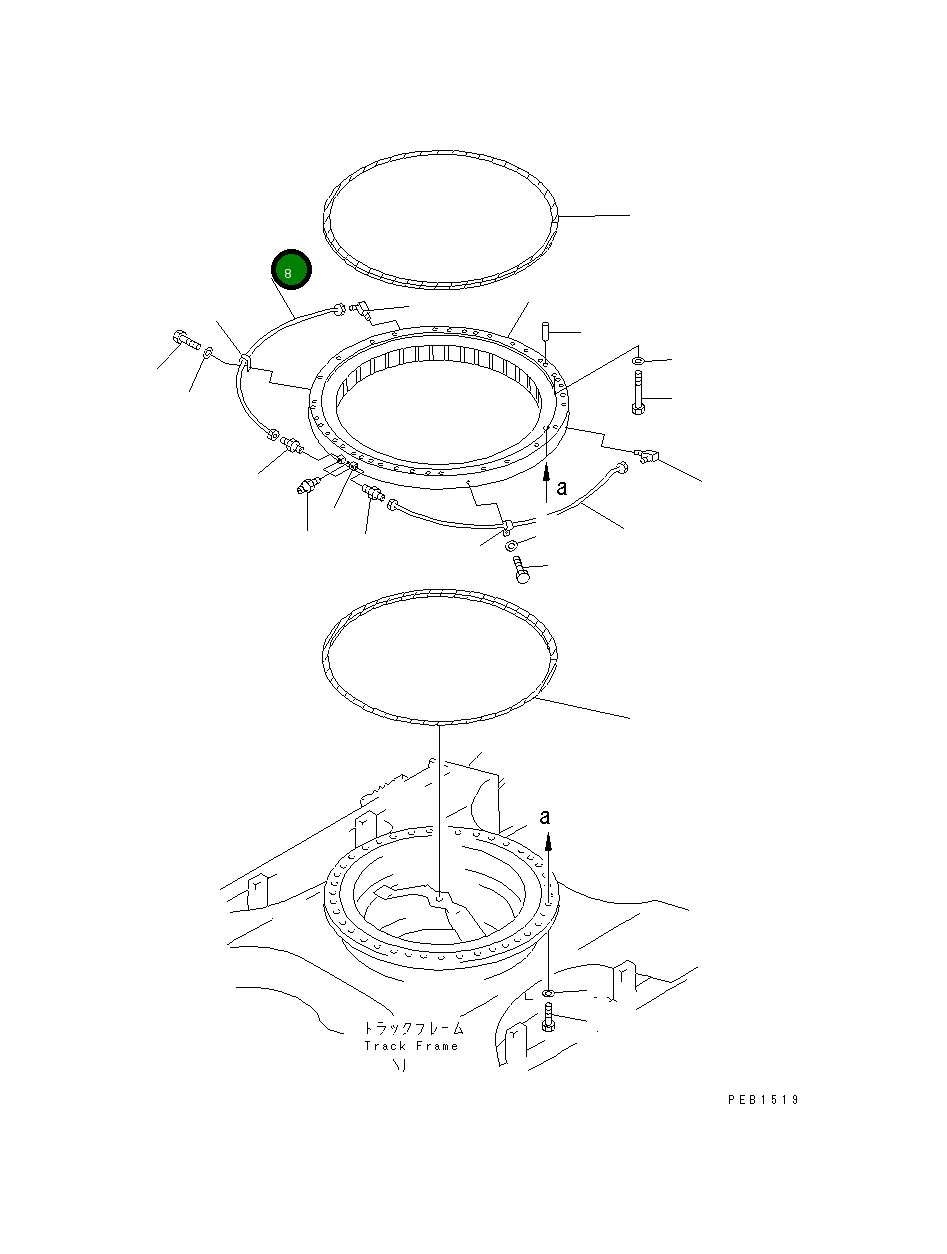 8

a

a

トラックフレーム
Track Frame

PEB1519