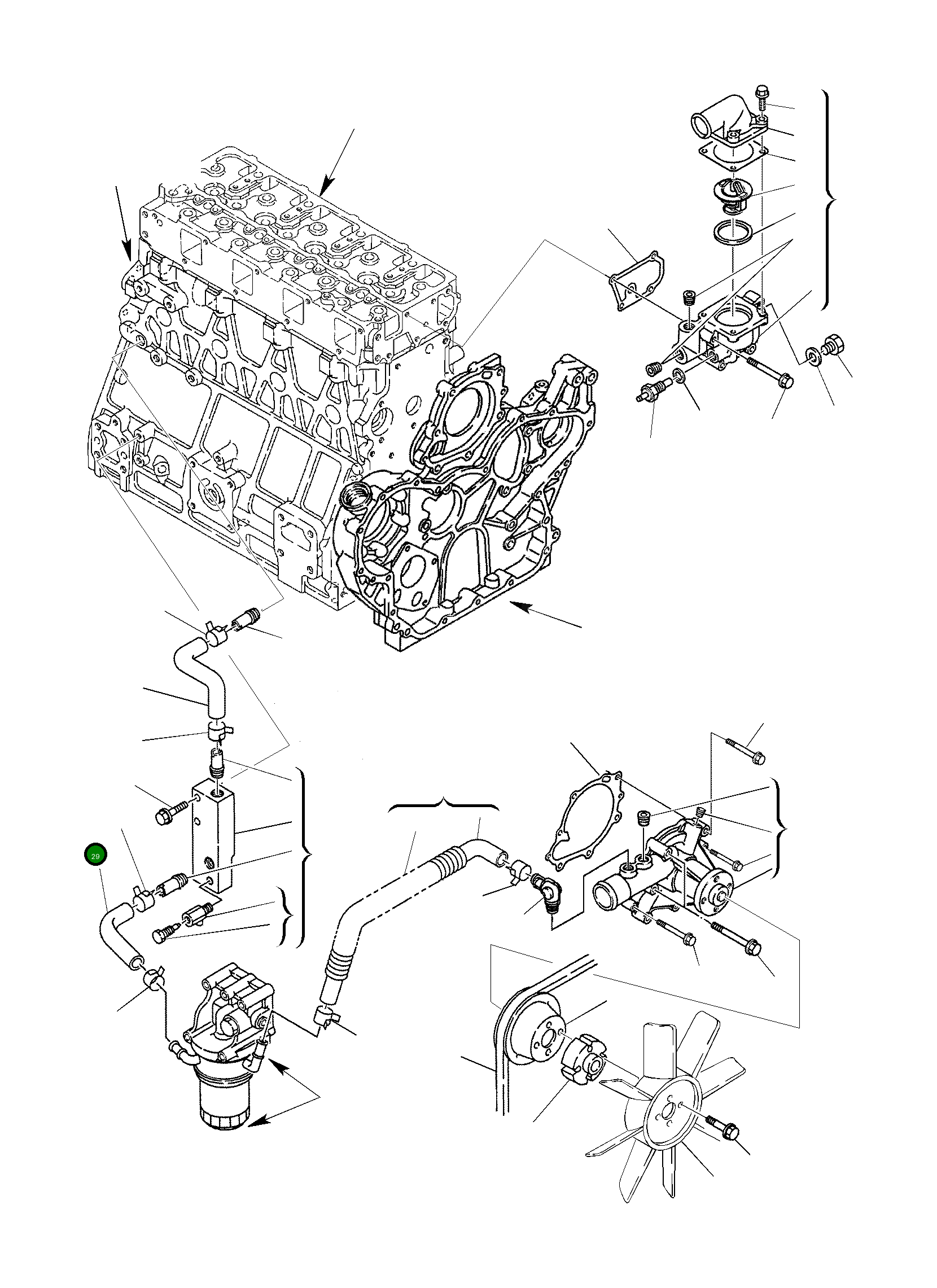 29