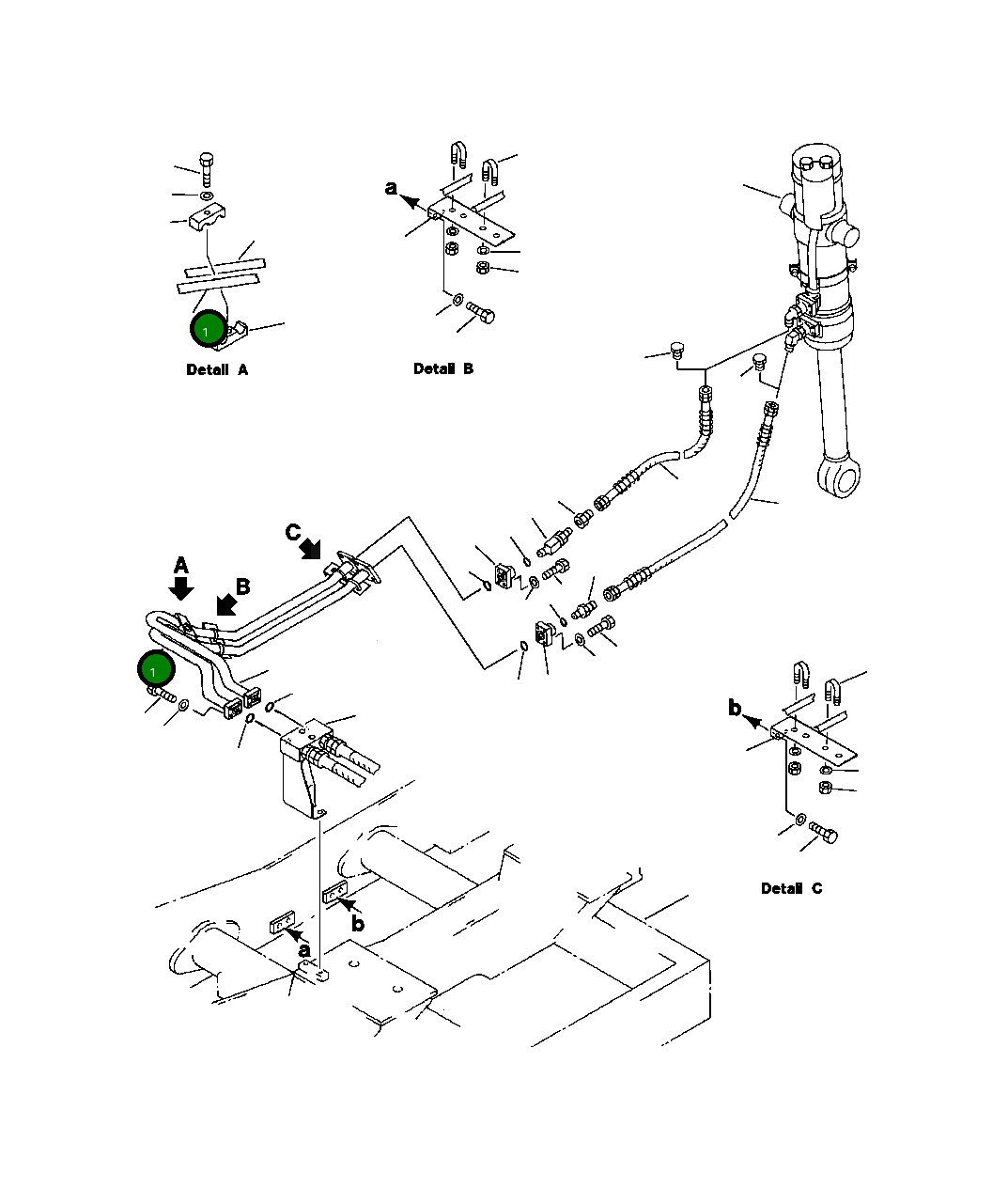 a

1

Detail A

Detail B

C

A

B

1

b

Detail C

b

a