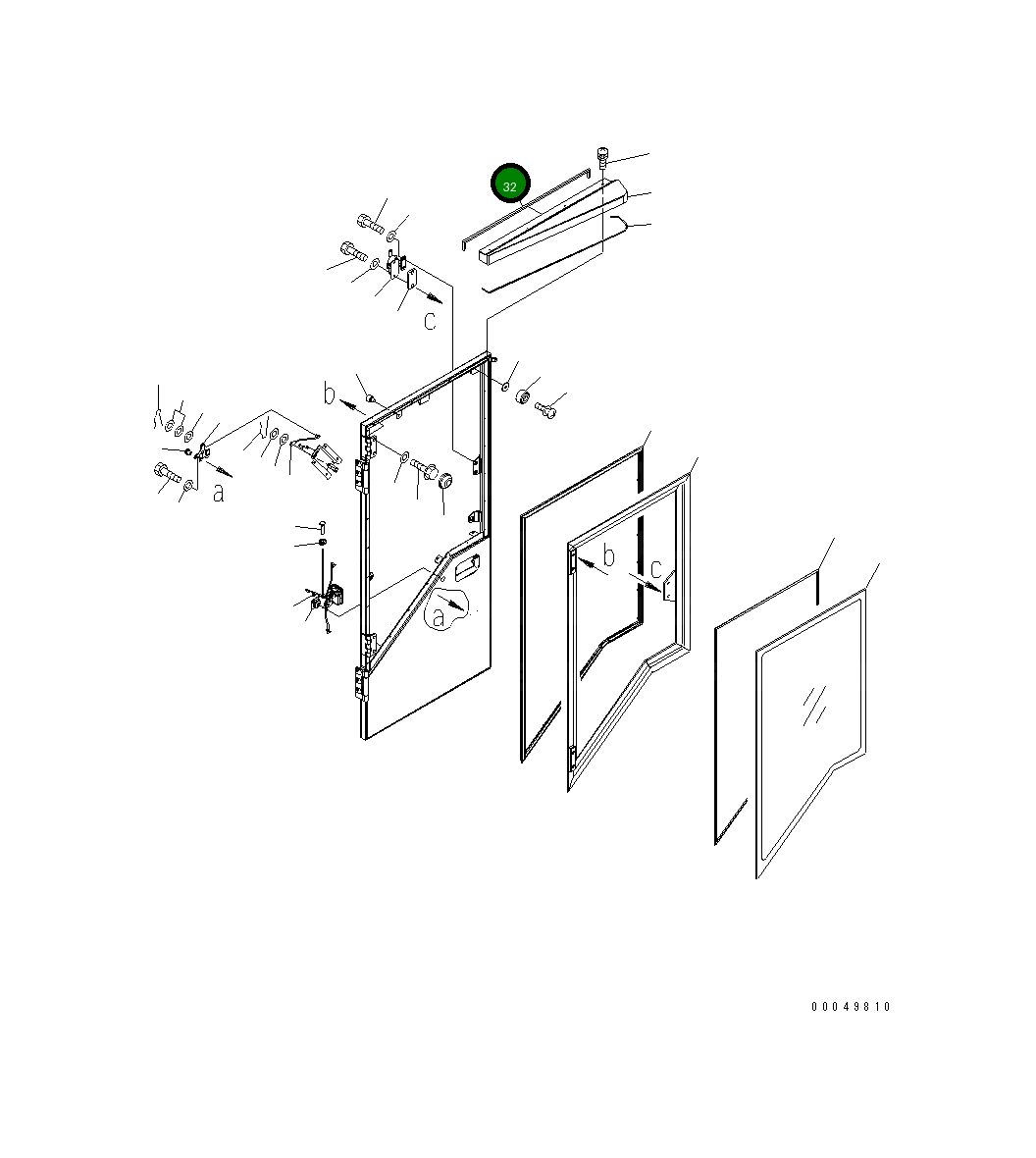 32

c

b

a

a

b

c

00049810