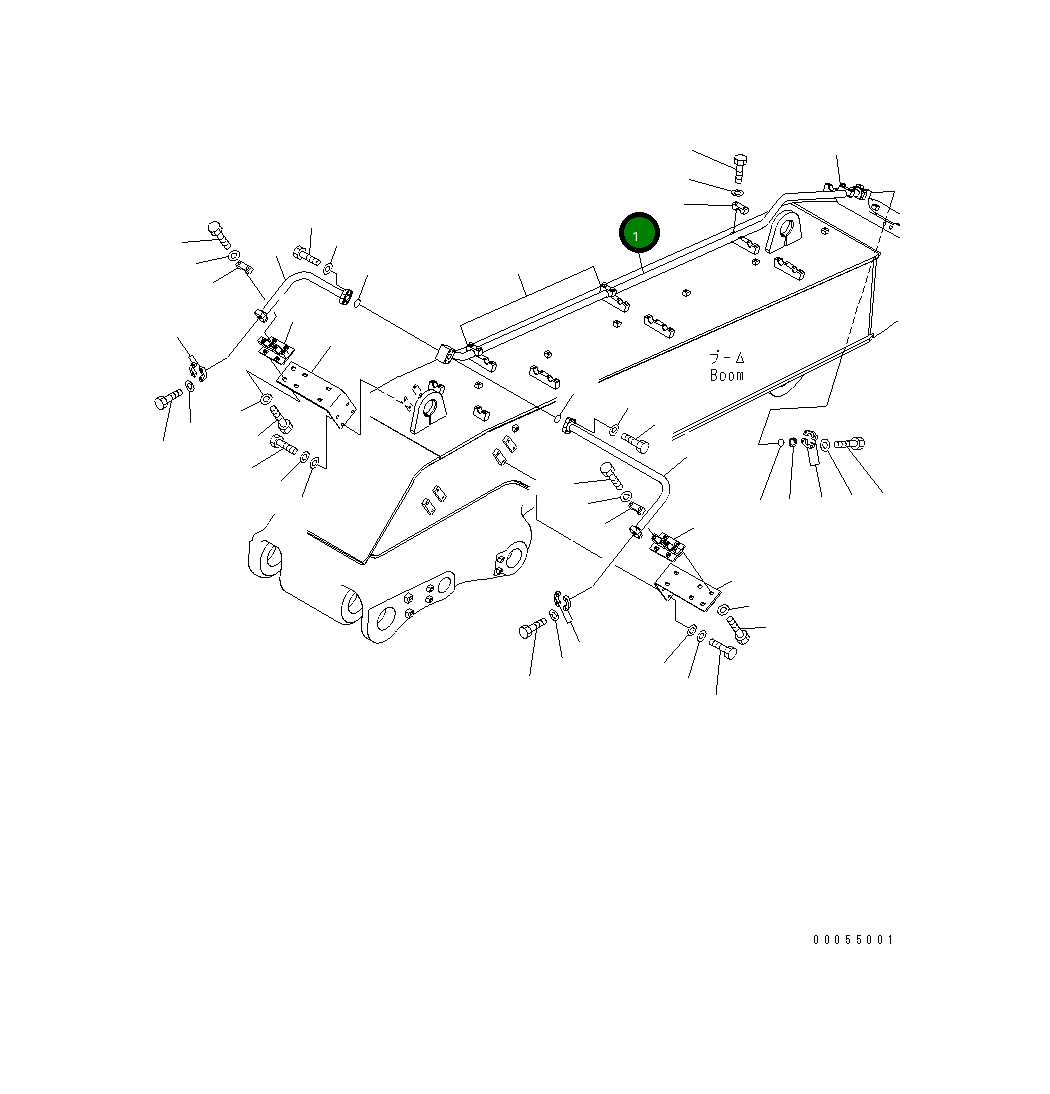 1

ブーム
Boom

00055001