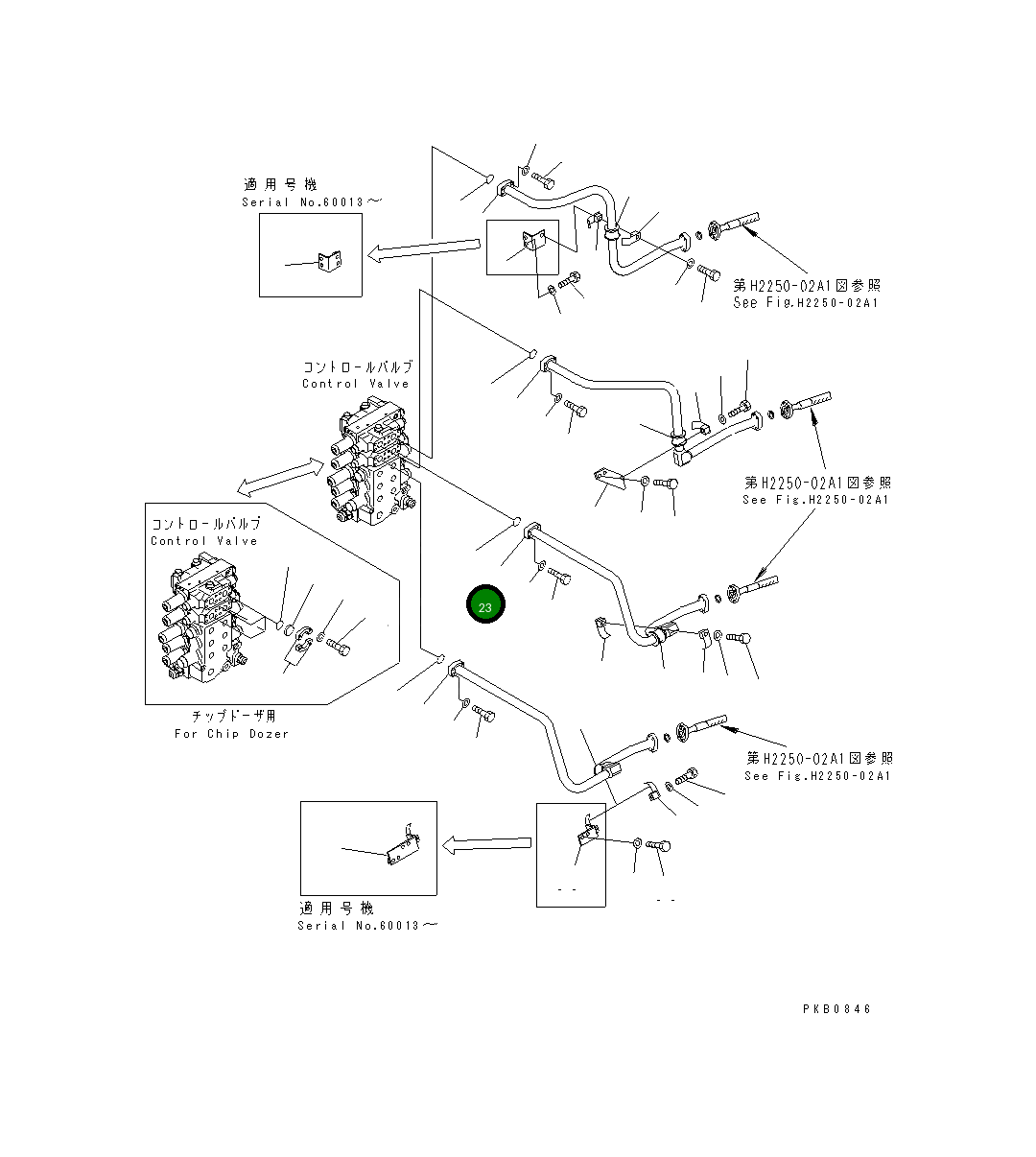 適用号機
Serial No.60013～

第H2250-02A1図参照
See Fig.H2250-02A1

コントロールバルブ
Control Valve

第H2250-02A1図参照
See Fig.H2250-02A1

コントロールバルブ
Control Valve

23

チップドーザ用
For Chip Dozer

第H2250-02A1図参照
See Fig.H2250-02A1

適用号機
Serial No.60013～

PKB0846