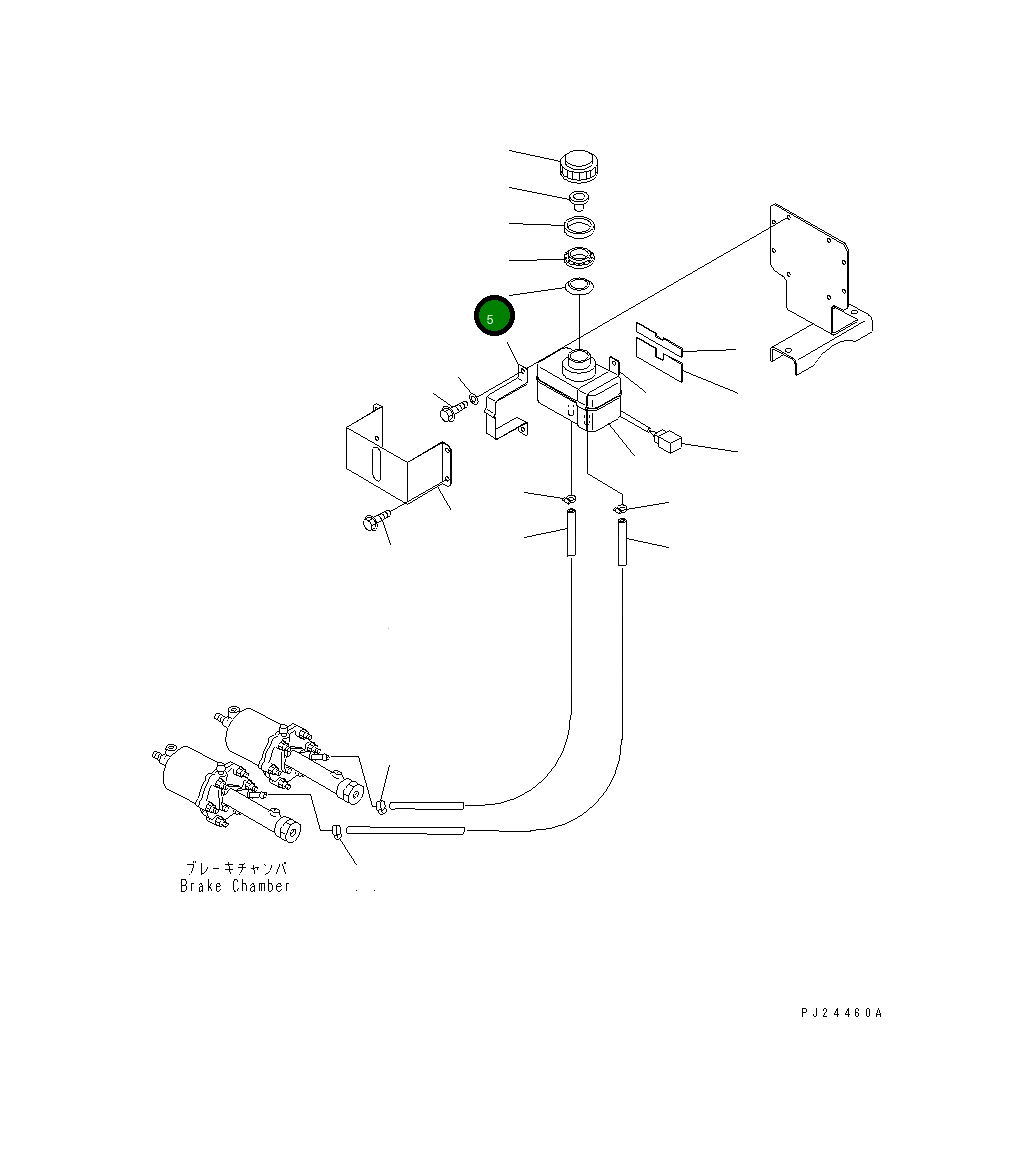 5

ブレーキチャンバ
Brake Chamber

PJ24460A