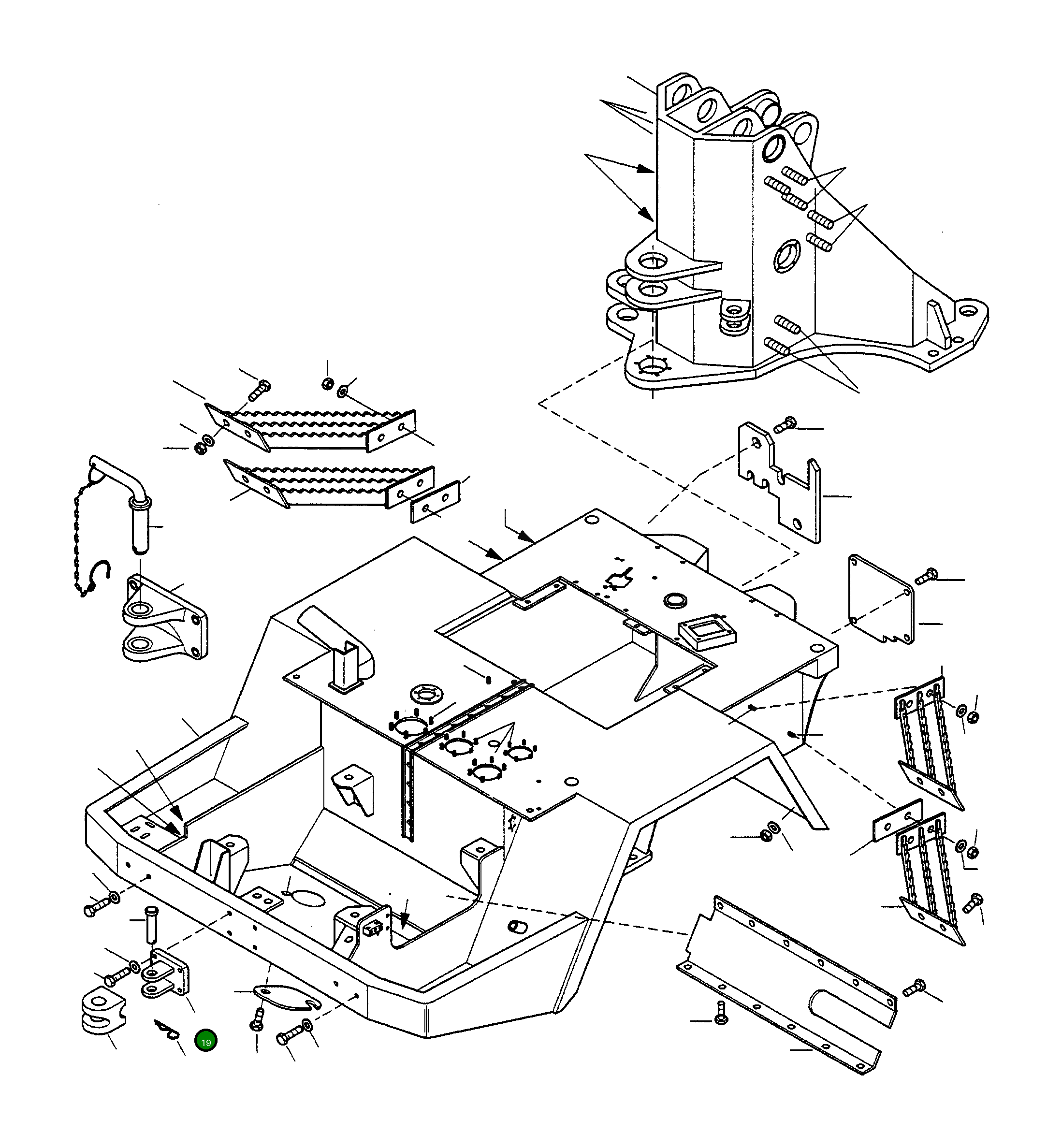 19