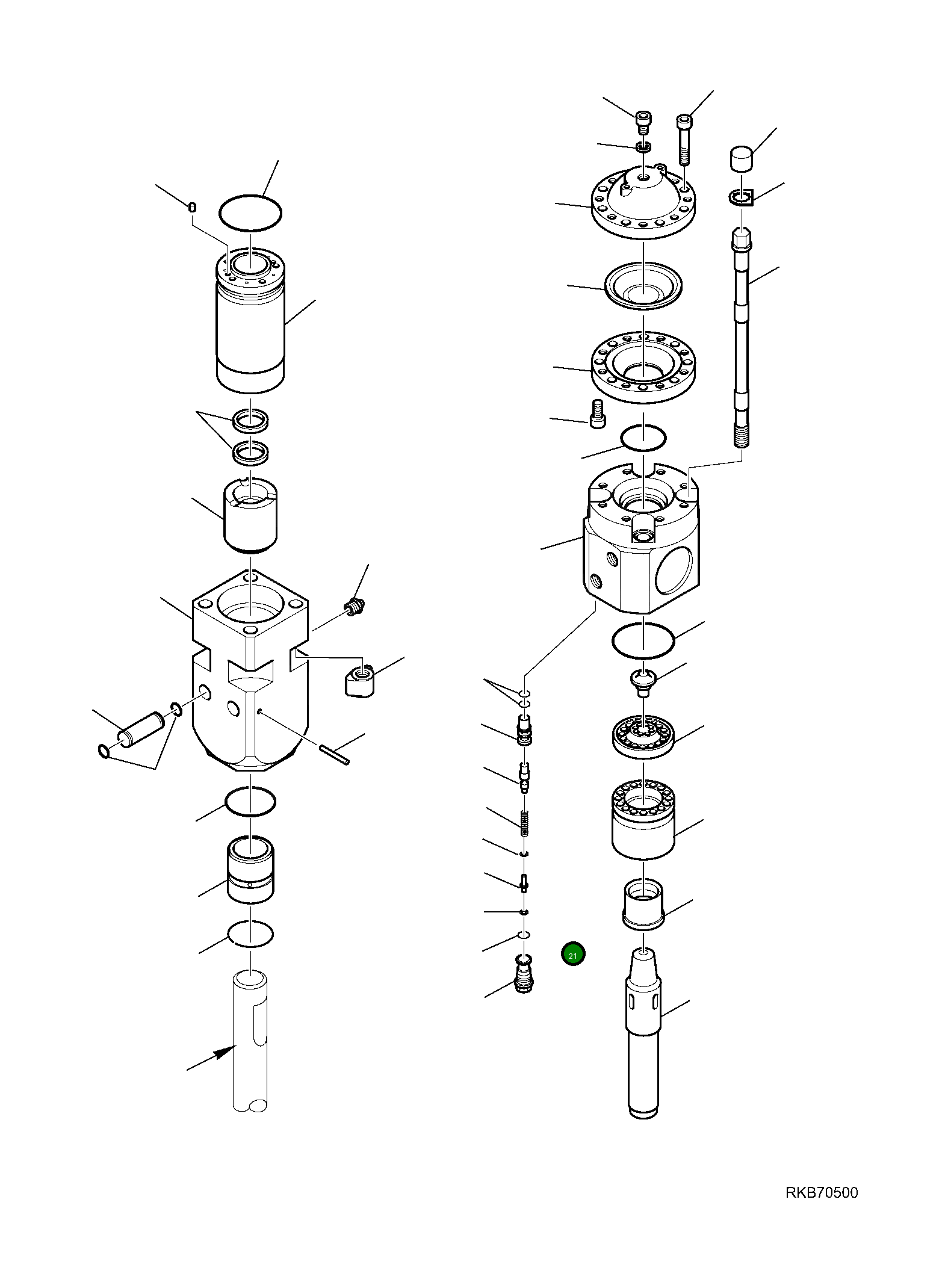 21

RKB70500