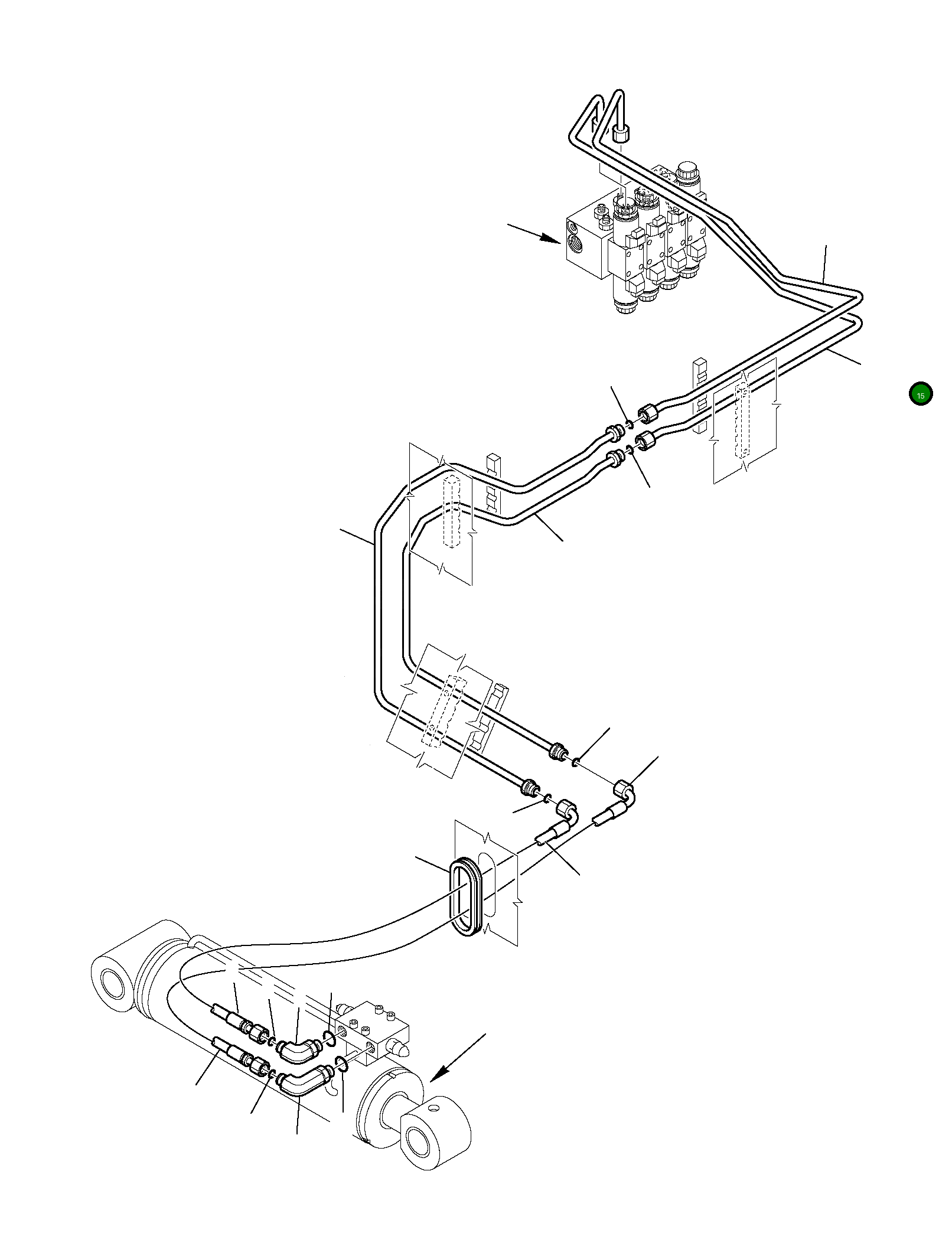 15