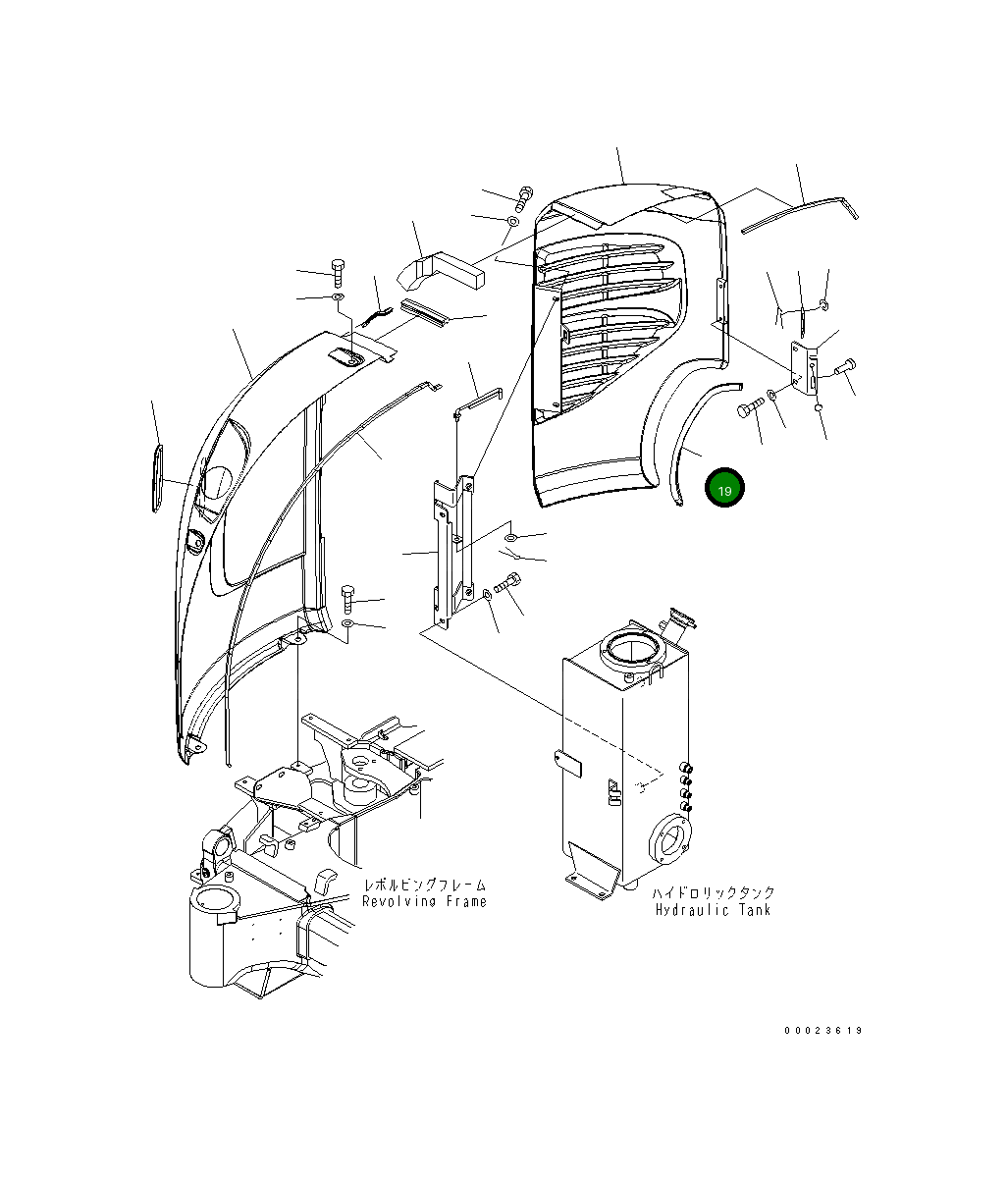 19

レボルビングフレーム
Revolving Frame

ハイドロリックタンク
Hydraulic Tank

00023619