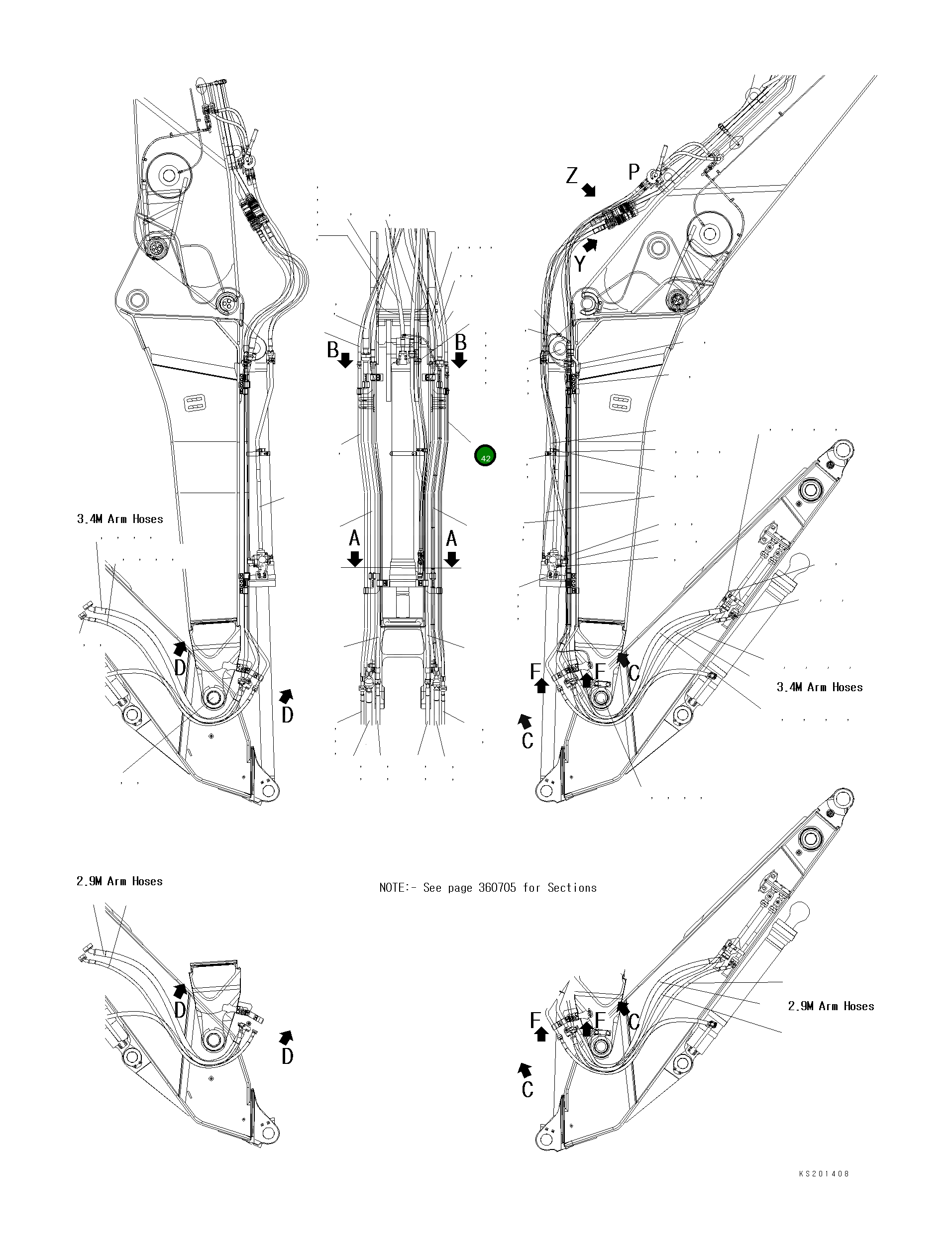 Z
P
Y
B
B
42
3.4M Arm Hoses
A
A
D
D
F
F
C
C
3.4M Arm Hoses
2.9M Arm Hoses
NOTE:- See page 360705 for Sections
D
D
F
F
C
C
2.9M Arm Hoses
KS201408