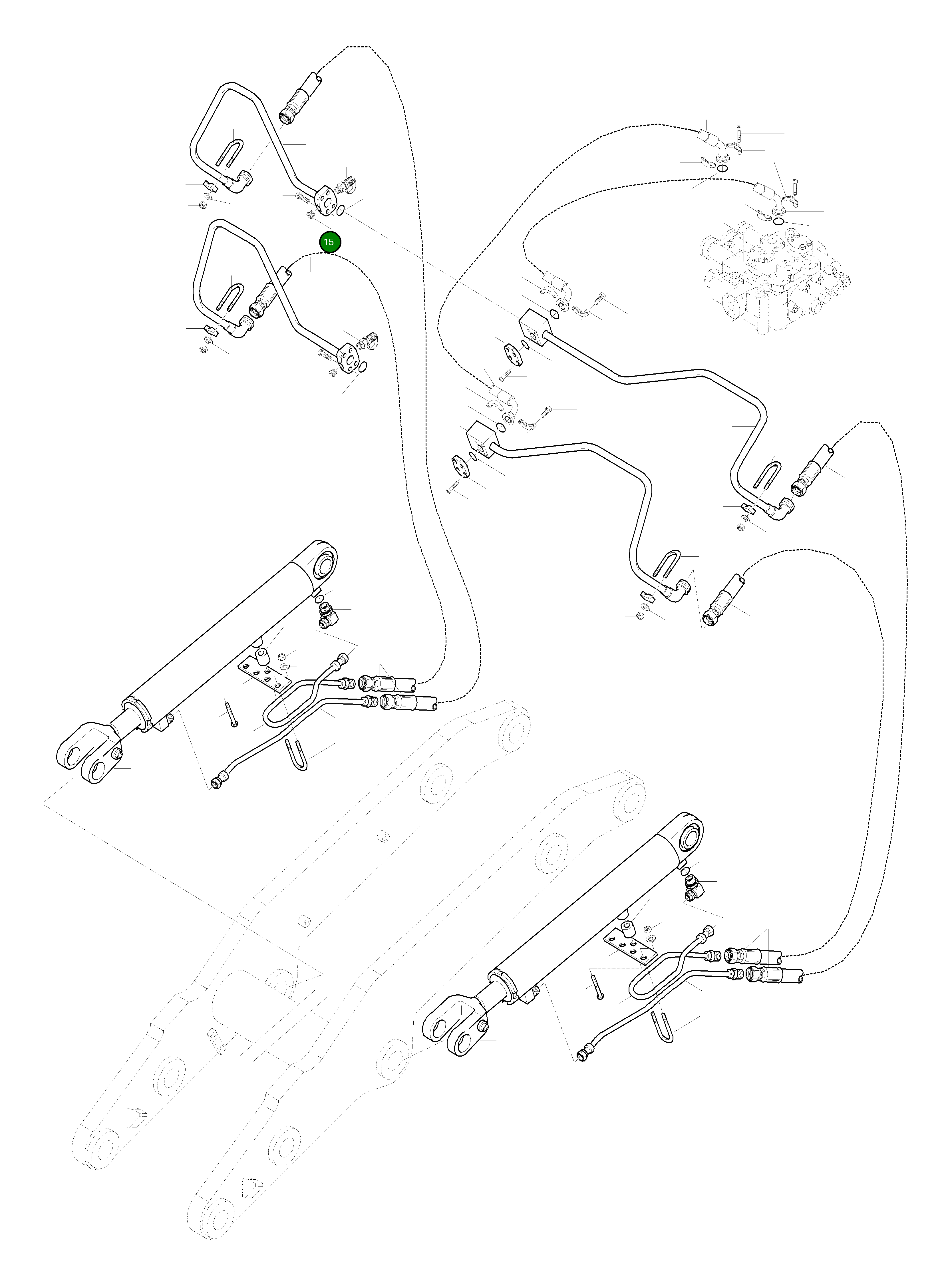 15