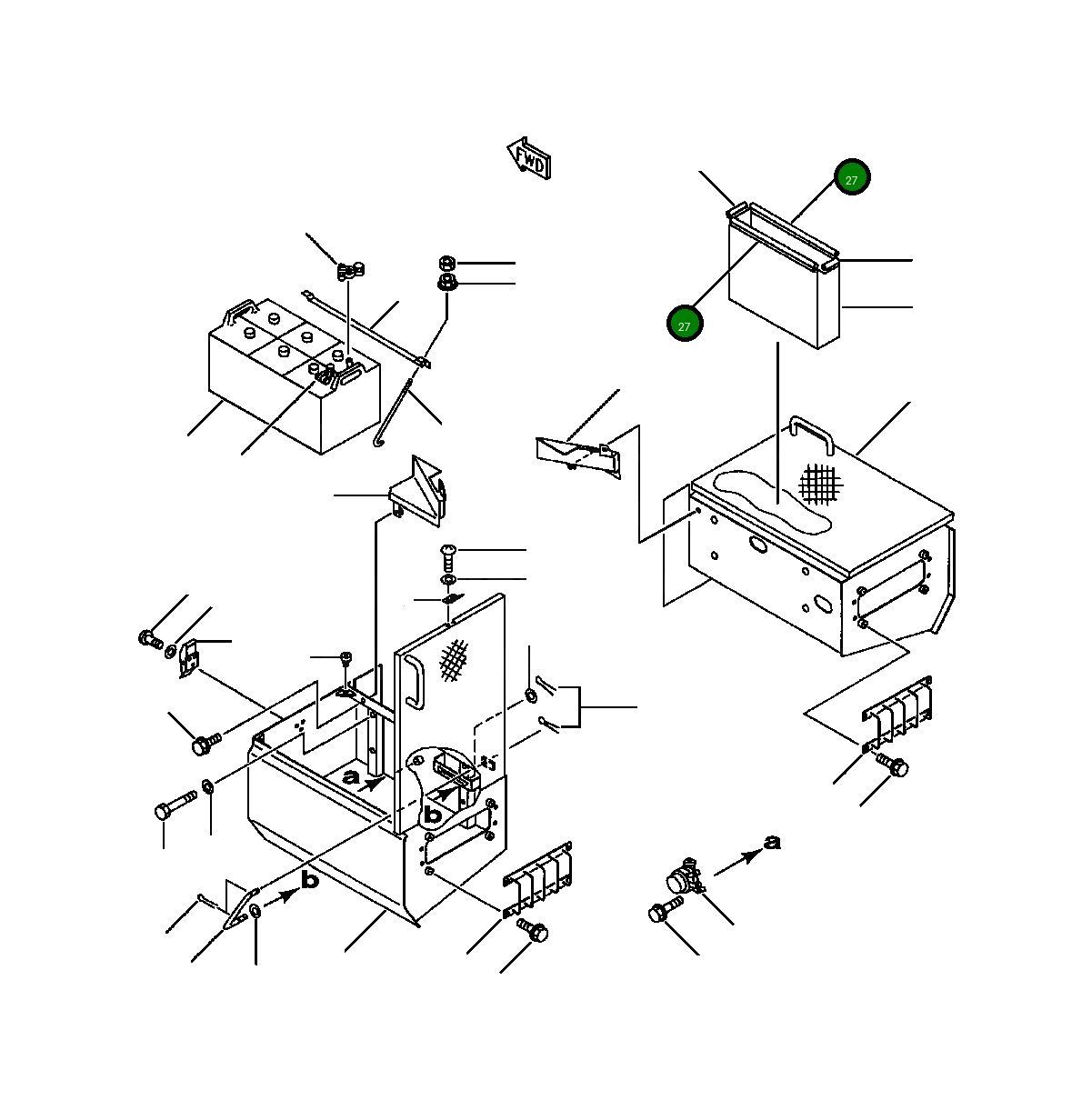 FWD
27
27
a
b
b
a