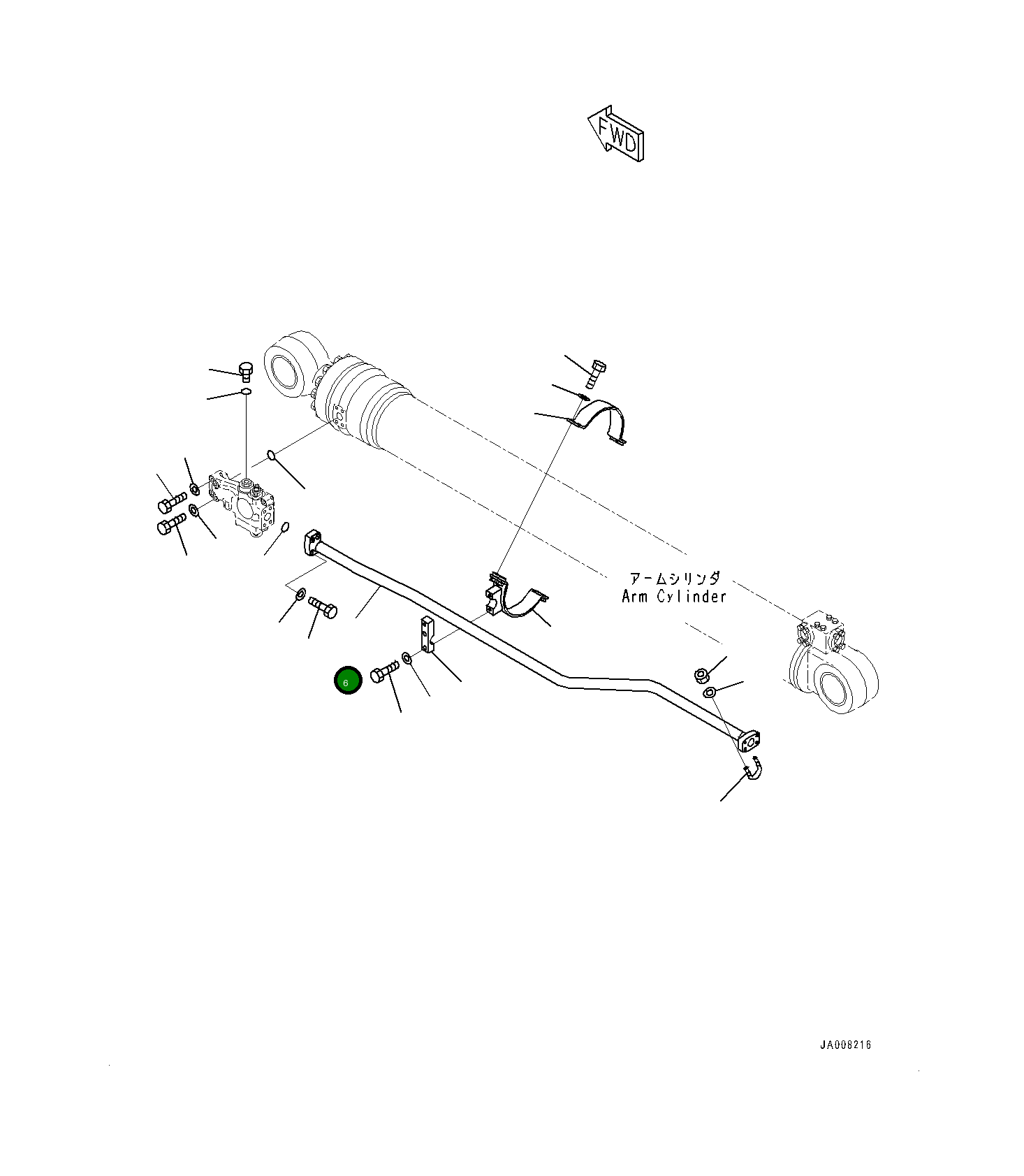 FWD

アームシリンダ
Arm Cylinder

6

JA008216