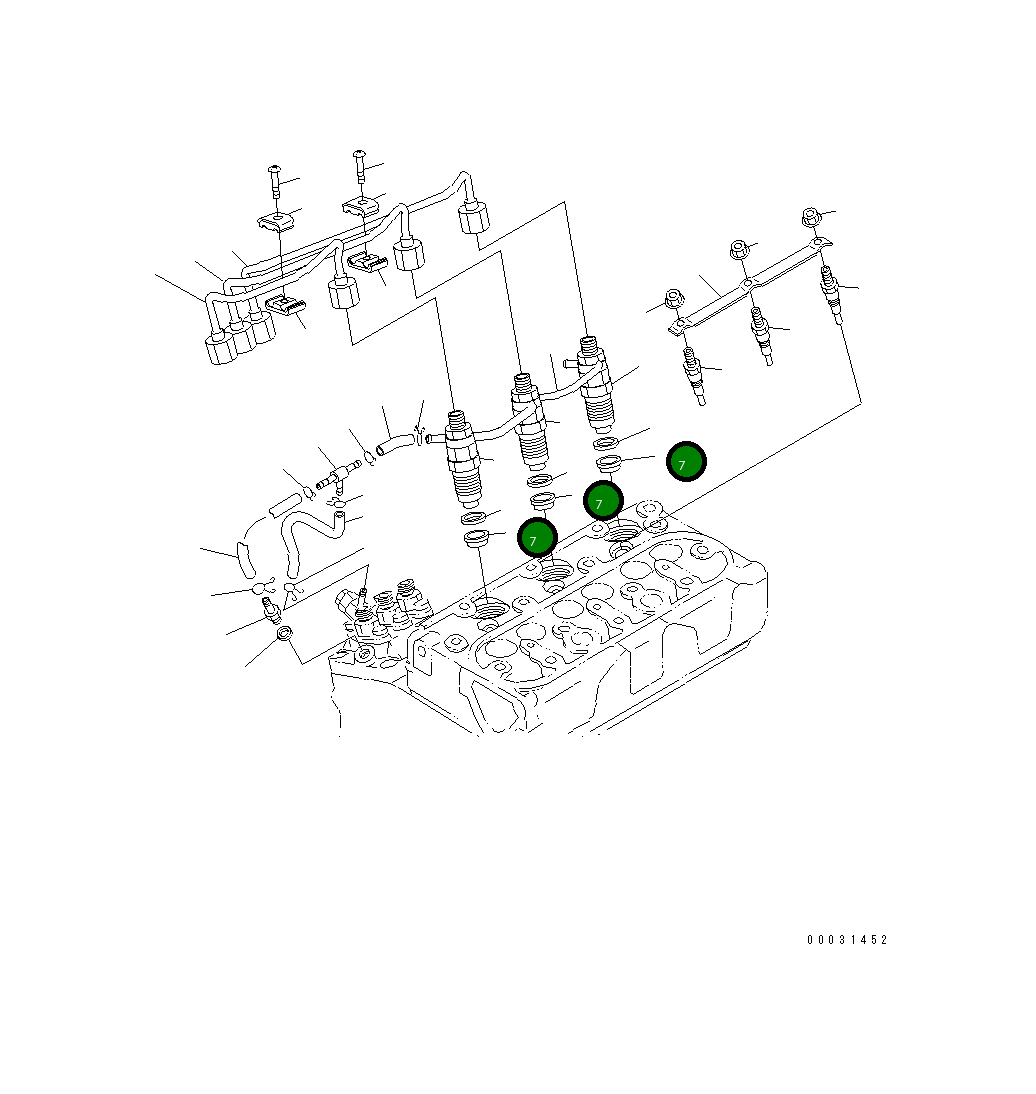 7
7
7
00031452