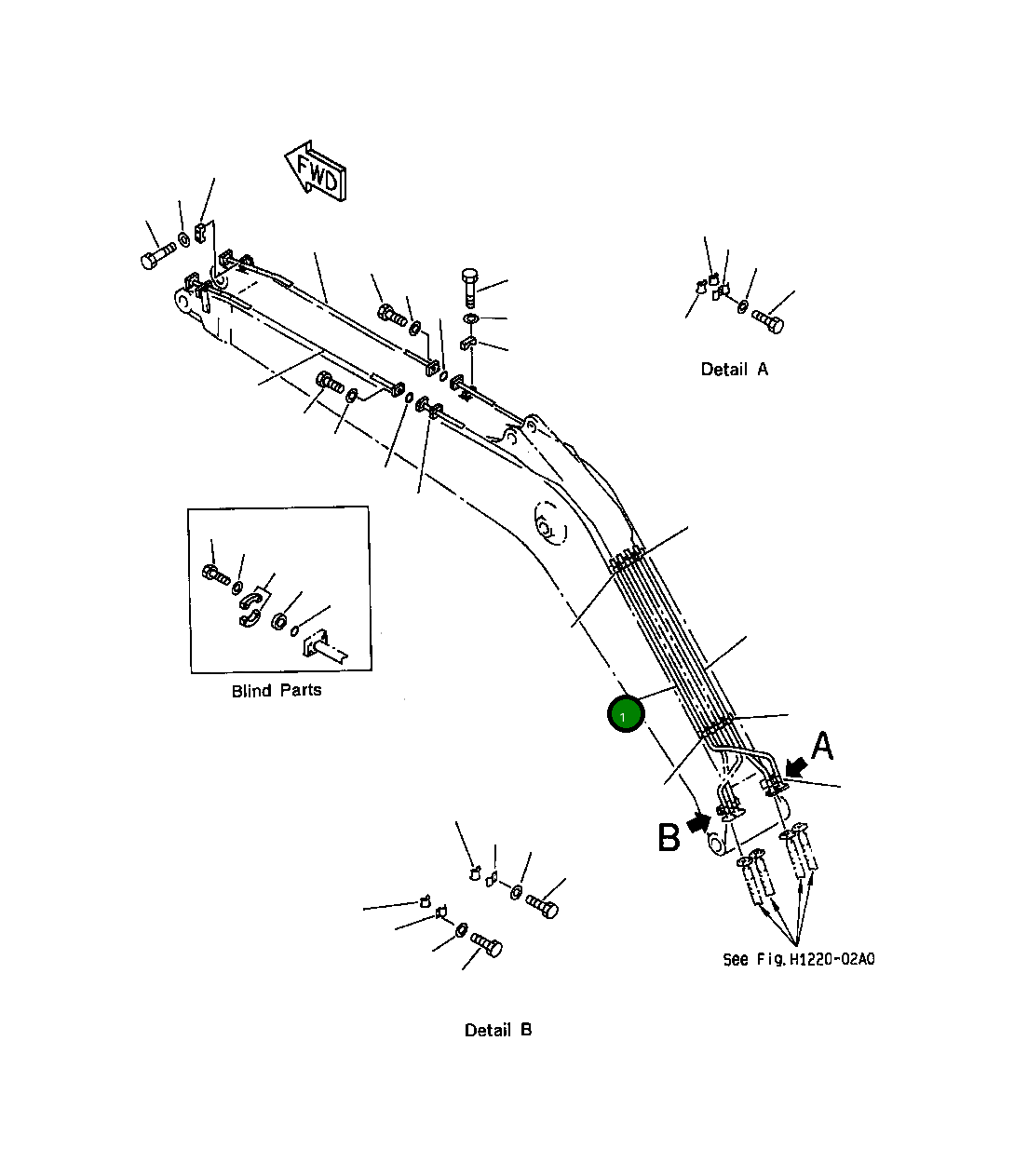 FWD

Detail A

Blind Parts

1

A

B

See Fig.H1220-02A0

Detail B