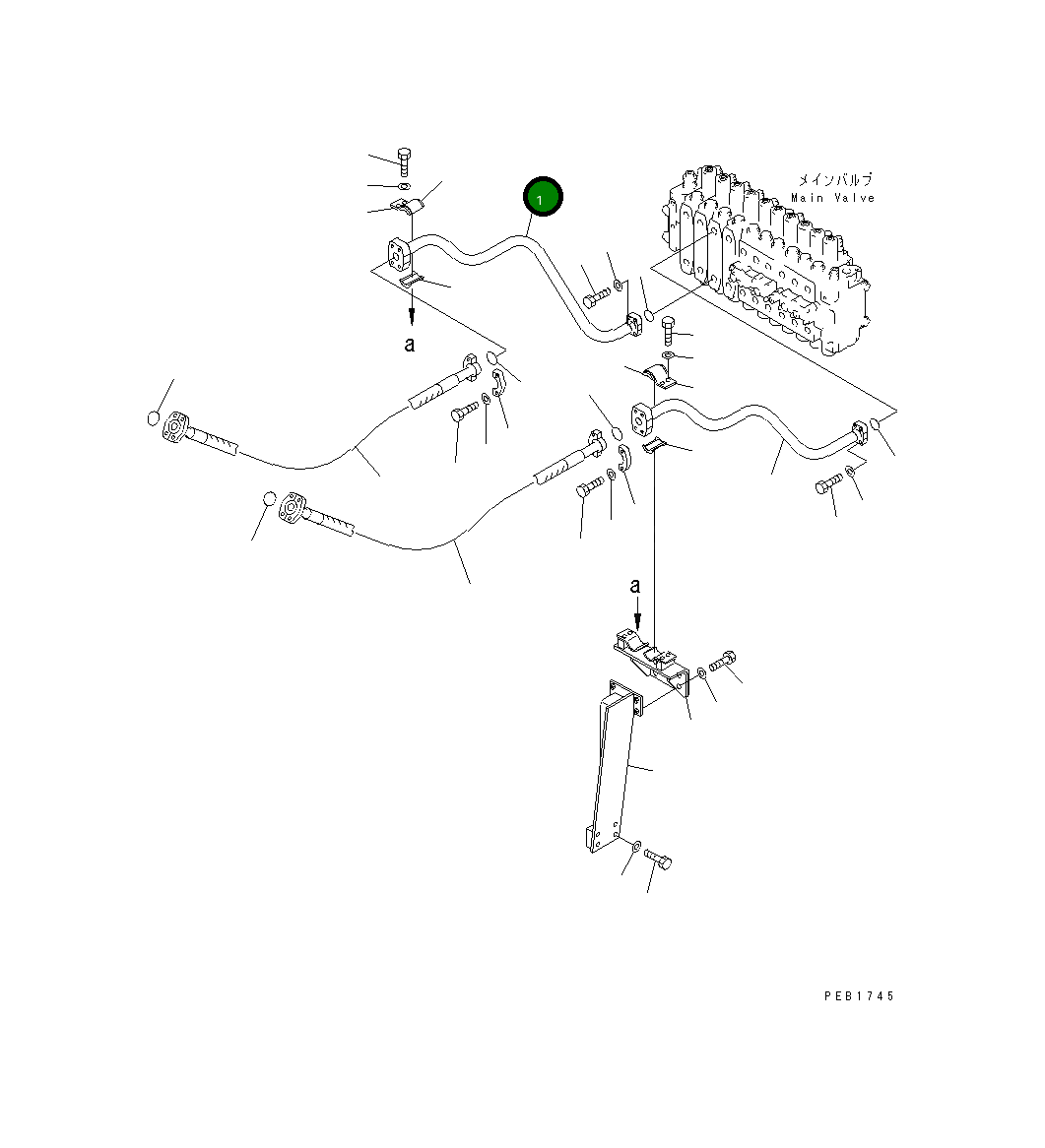 1

メインバルブ
Main Valve

a

a

PEB1745