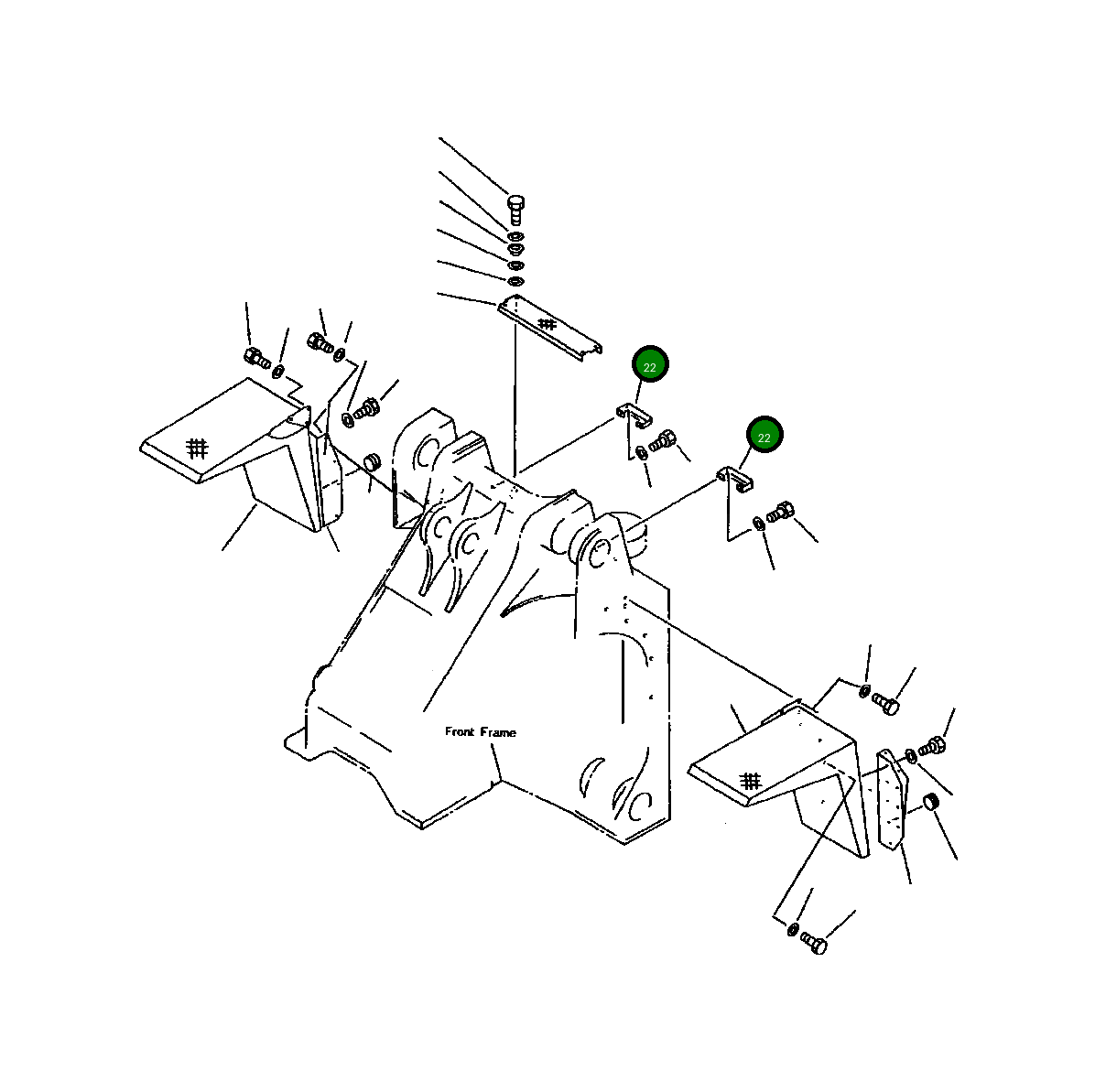 22

22

Front Frame