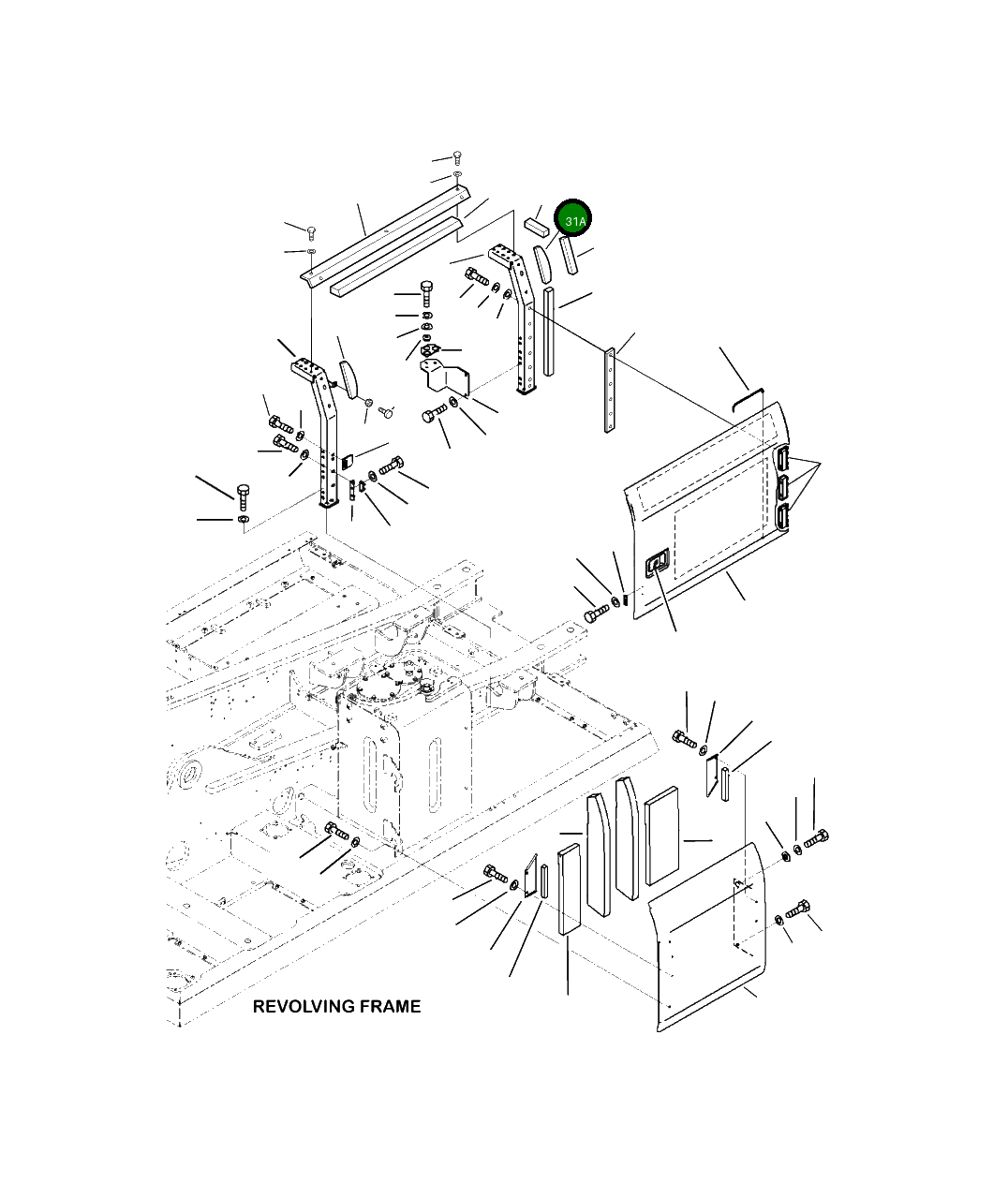 31A

REVOLVING FRAME