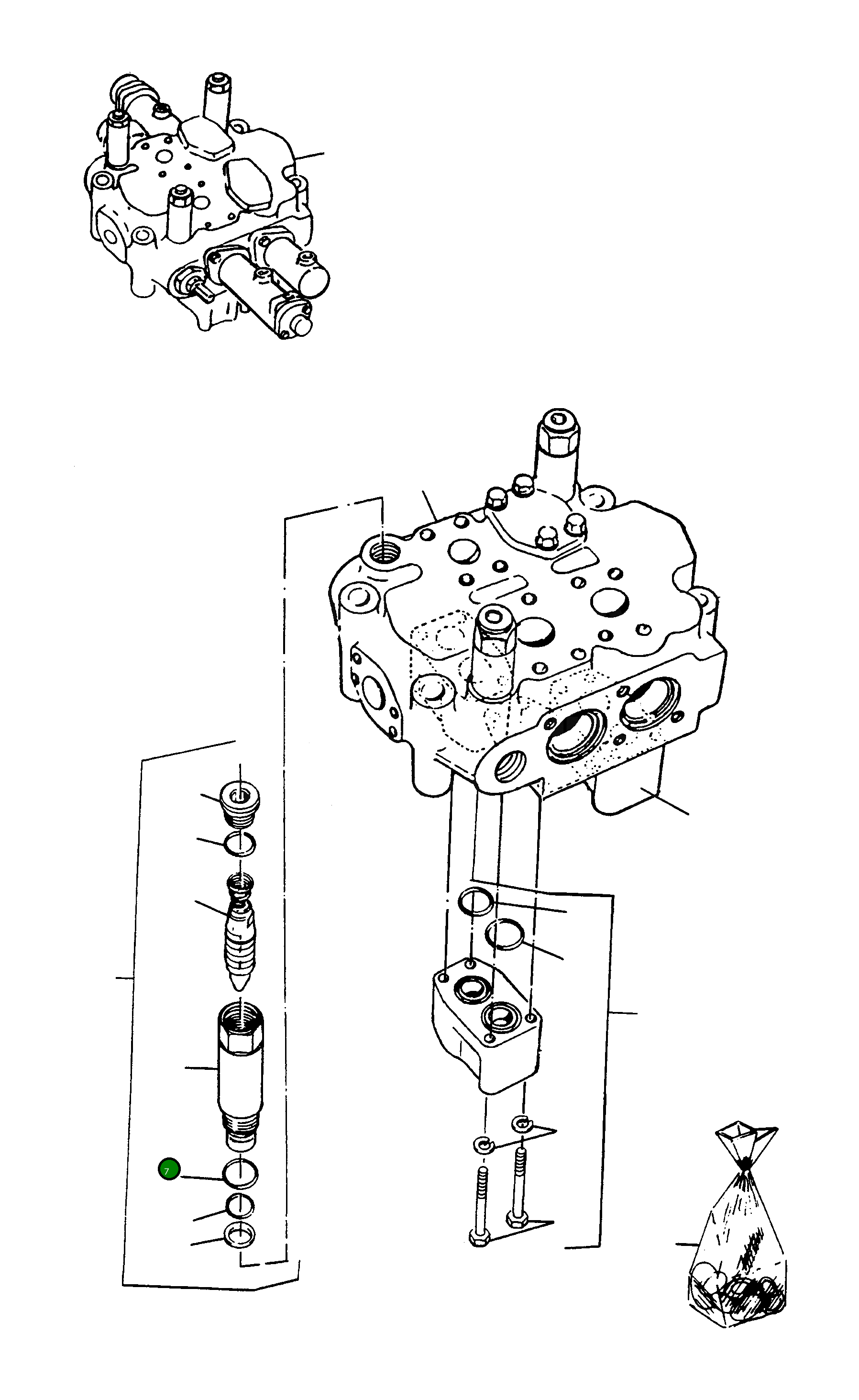 7