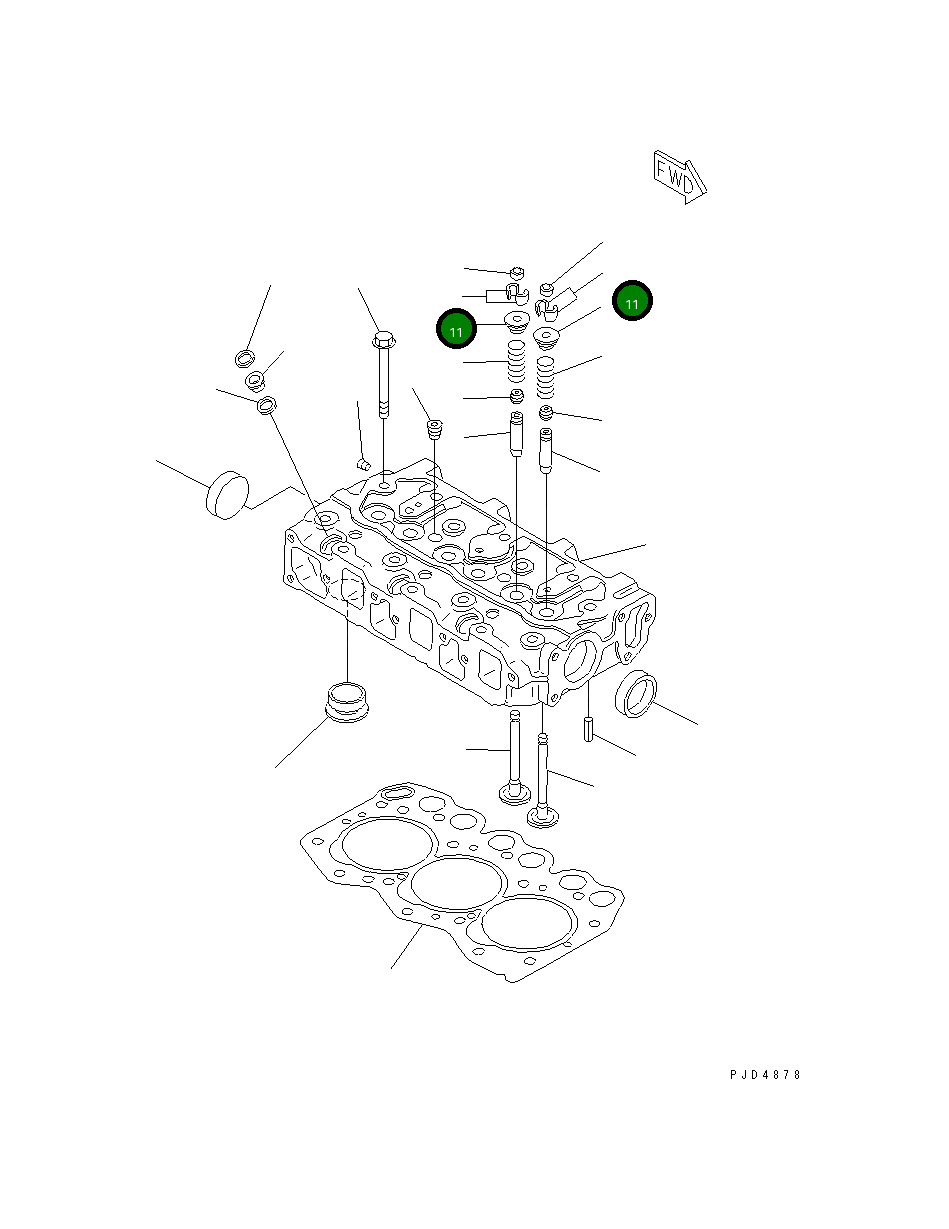 FWD

11

11

PJD4878