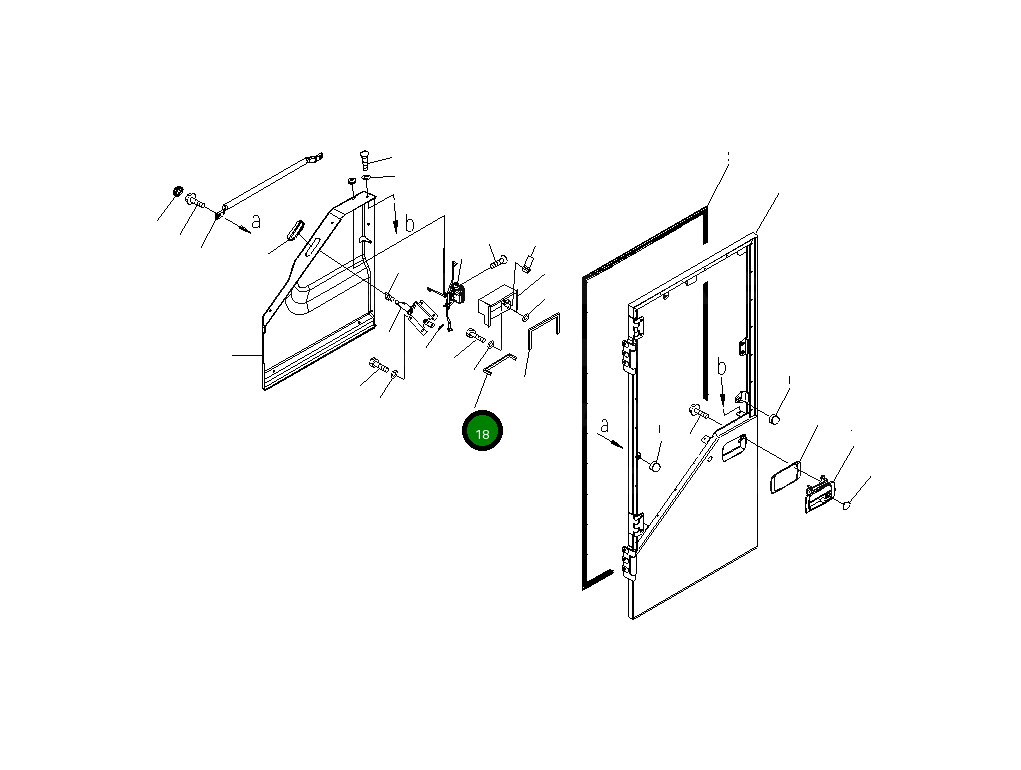 a
b
18
b
a