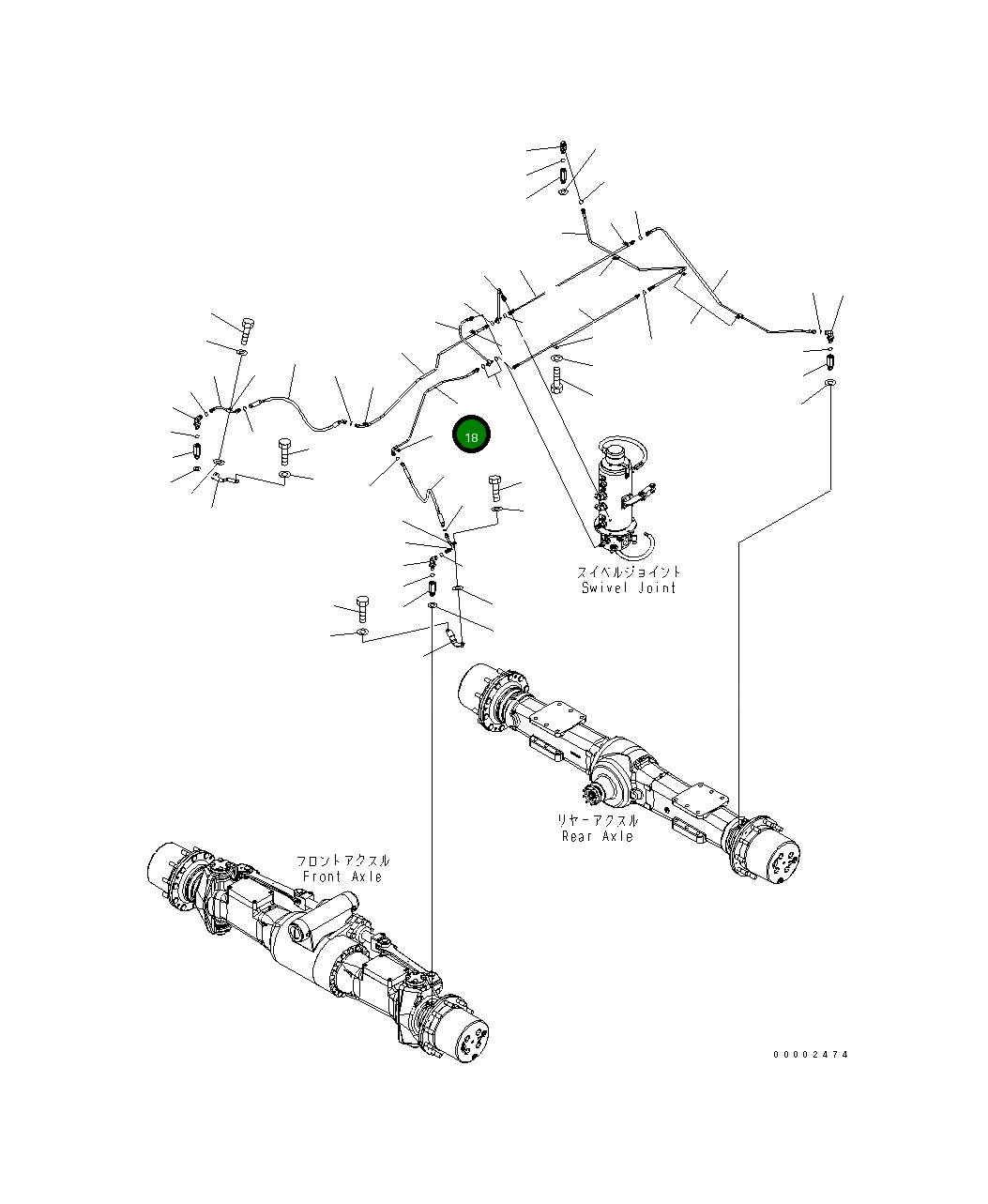 18

スイベルジョイント
Swivel Joint

リヤーアクスル
Rear Axle

フロントアクスル
Front Axle

00002474