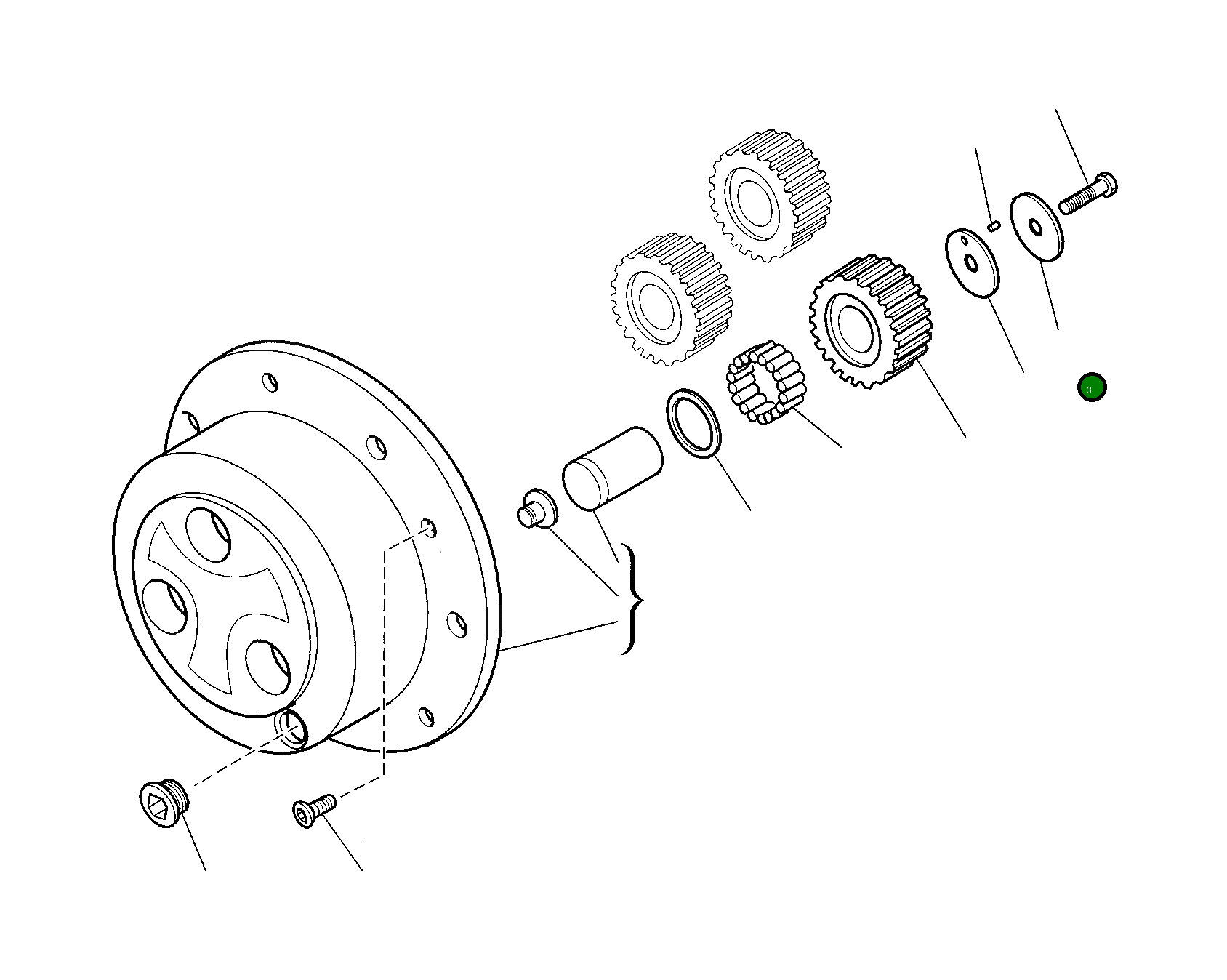 3