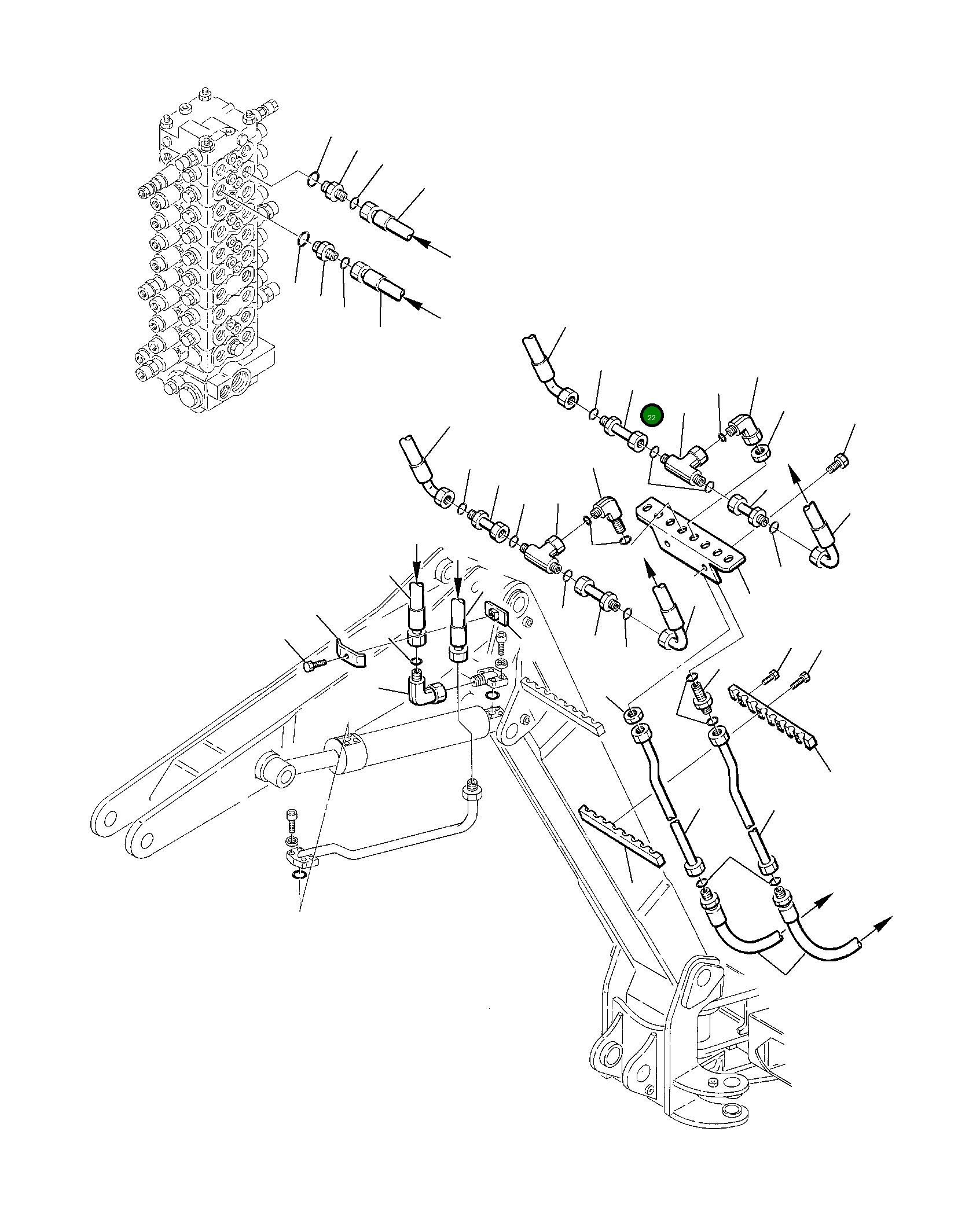 22