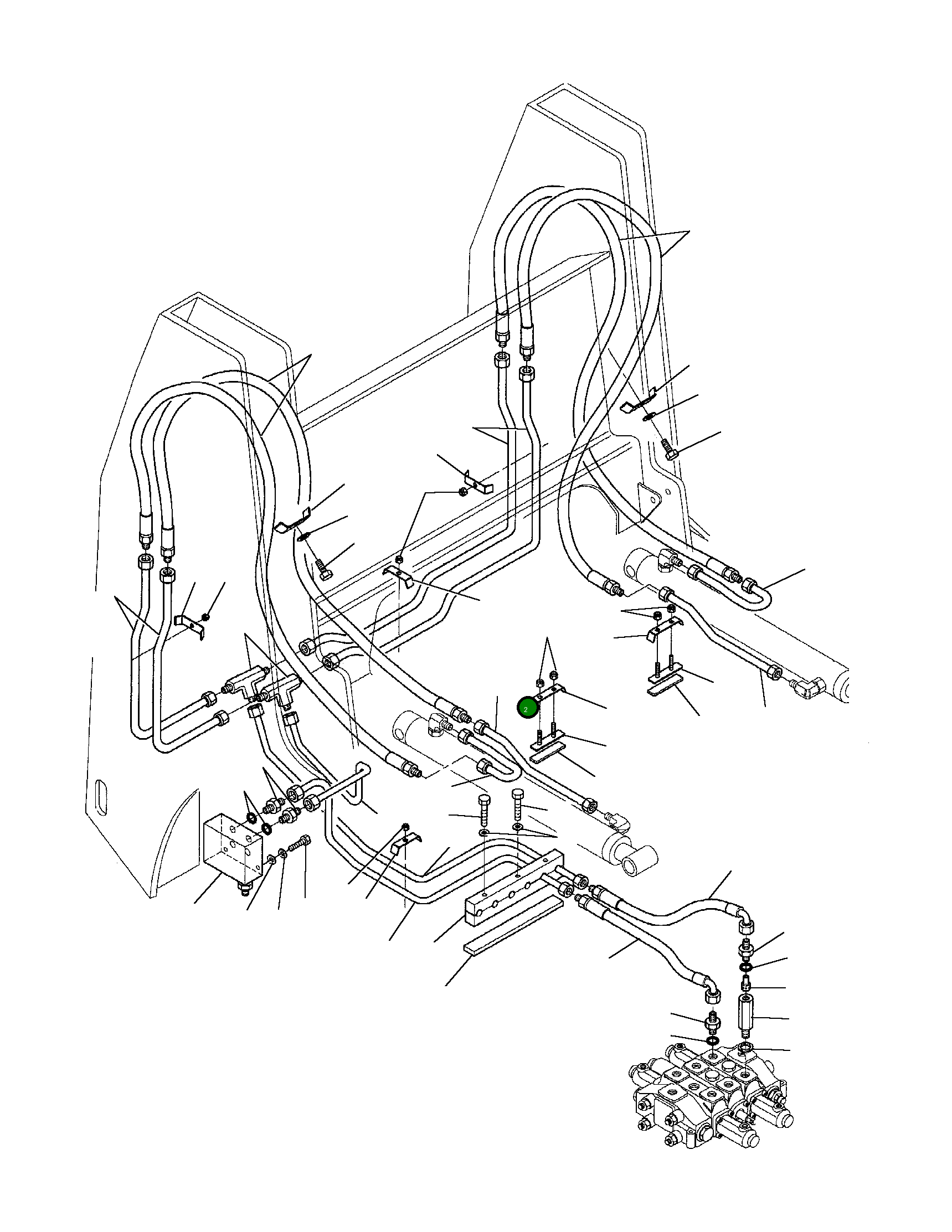 2