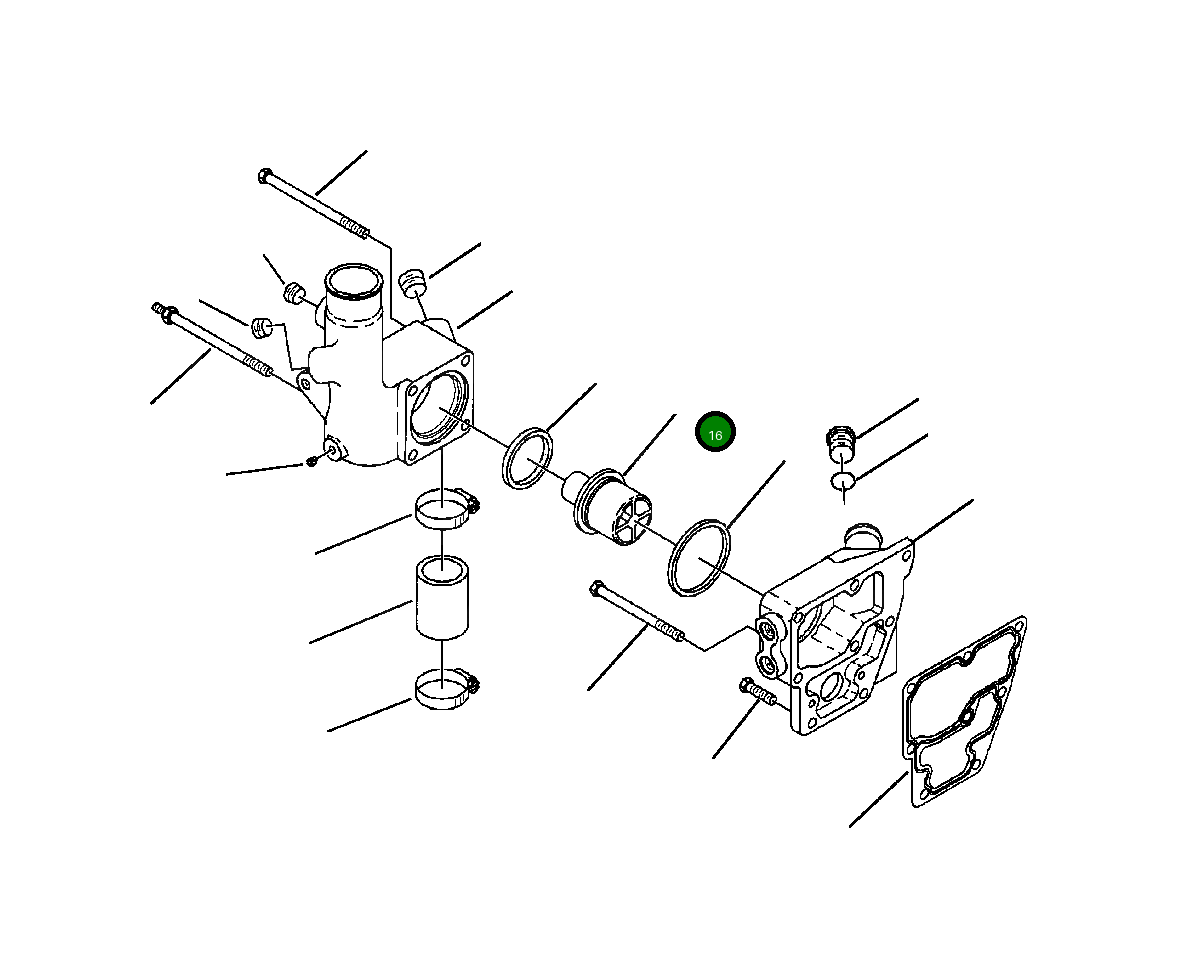 16