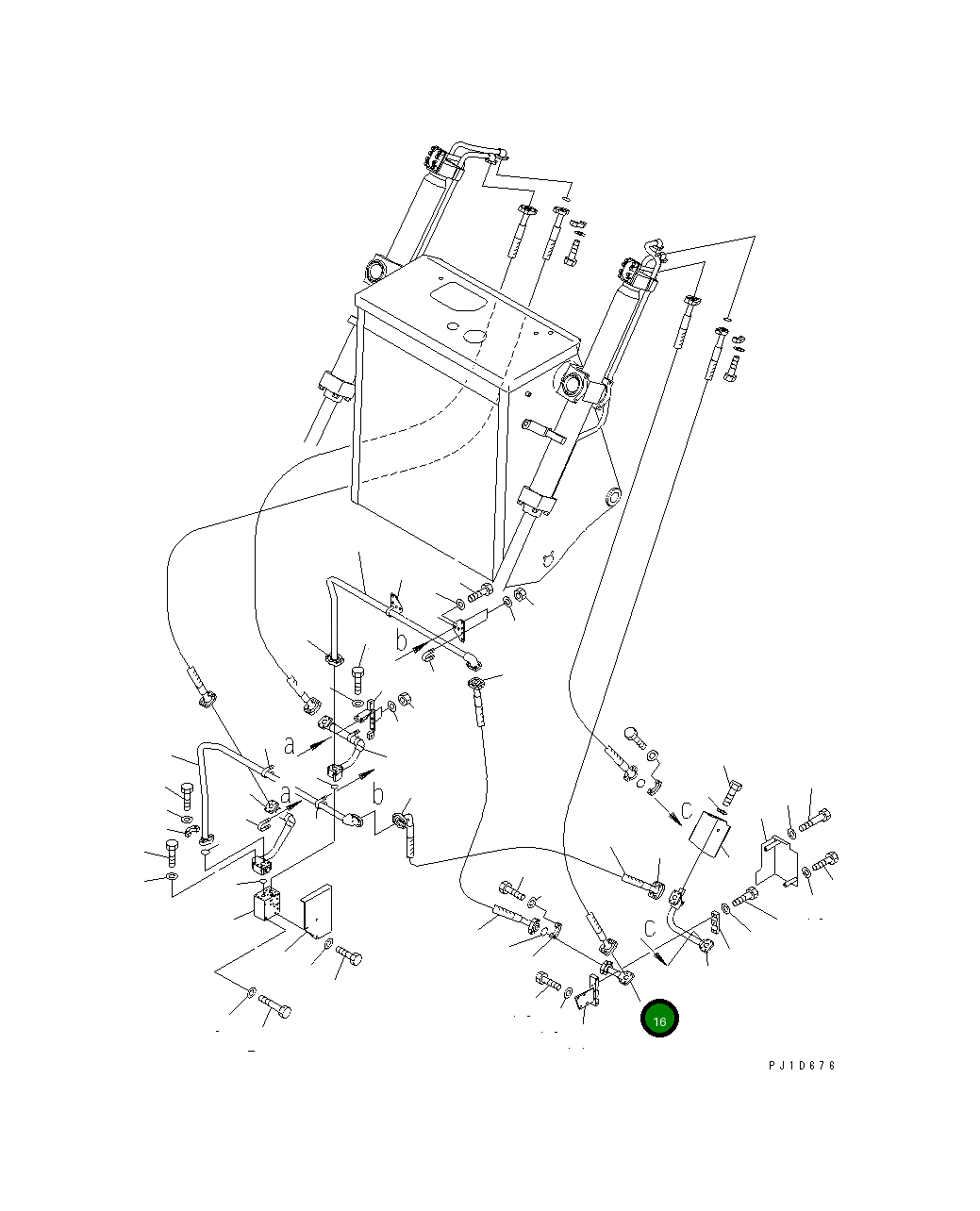 b
a
a
b
C
C
16
PJ1D676